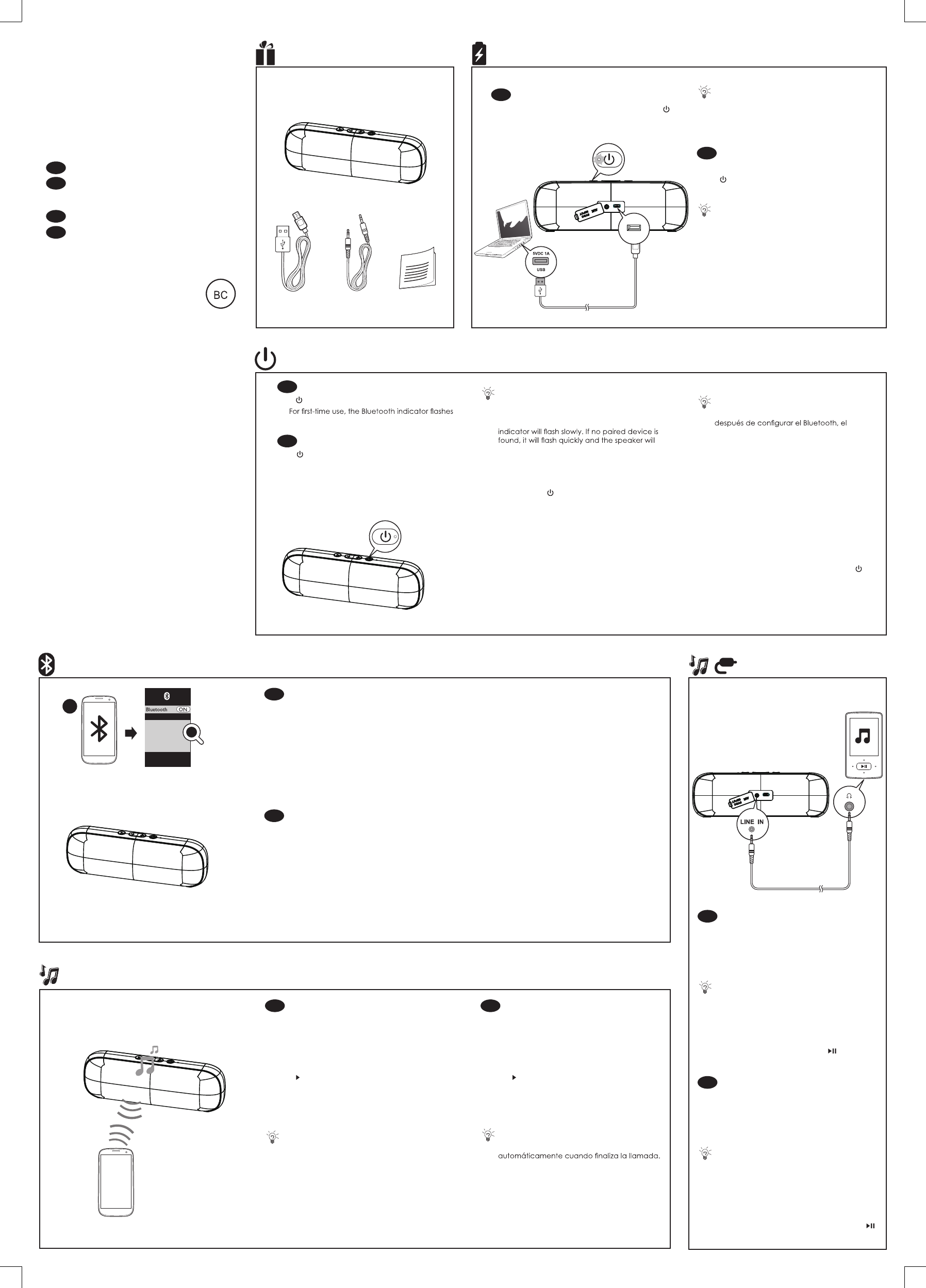 BC

5VDC 1A
USB

For first-time use, the Bluetooth indicator flashes

indicator will flash slowly. If no paired device is found, it will flash quickly and the speaker will

después de configurar el Bluetooth, el

Bluetooth ON

LINE IN

automáticamente cuando finaliza la llamada.