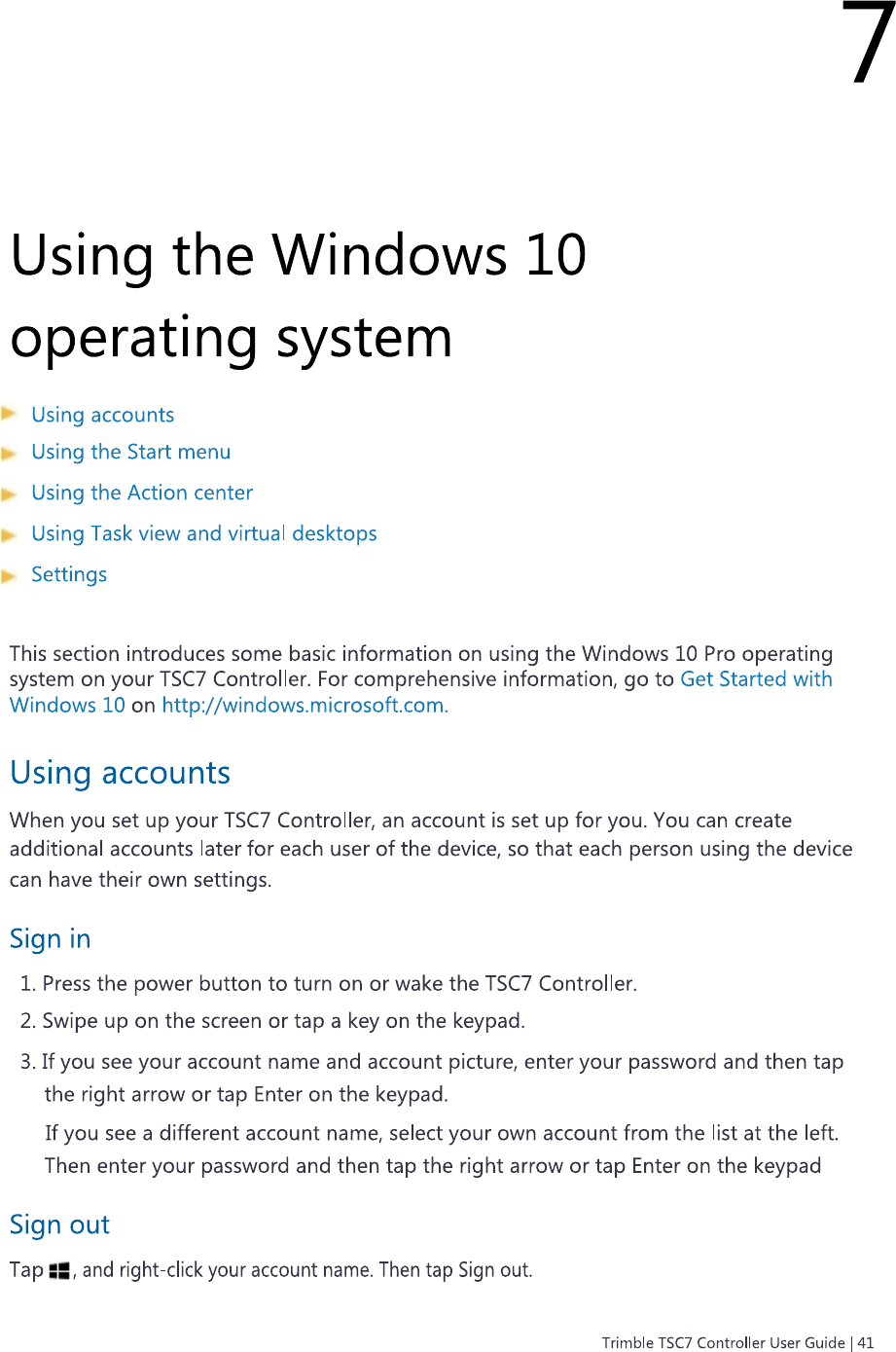 7

Using the Windows 10 operating system

Using accounts
Using the Start menu
Using the Action center
Using Task view and virtual desktops
Settings

This section introduces some basic information on using the Windows 10 Pro operating system on your TSC7 Controller. For comprehensive information, go to Get Started with Windows 10 on http://windows.microsoft.com.

Using accounts

When you set up your TSC7 Controller, an account is set up for you. You can create additional accounts later for each user of the device, so that each person using the device can have their own settings.

Sign in

1. Press the power button to turn on or wake the TSC7 Controller.
2. Swipe up on the screen or tap a key on the keypad.
3. If you see your account name and account picture, enter your password and then tap the right arrow or tap Enter on the keypad.
If you see a different account name, select your own account from the list at the left. Then enter your password and then tap the right arrow or tap Enter on the keypad

Sign out

Tap , and right-click your account name. Then tap Sign out.

Trimble TSC7 Controller User Guide | 41