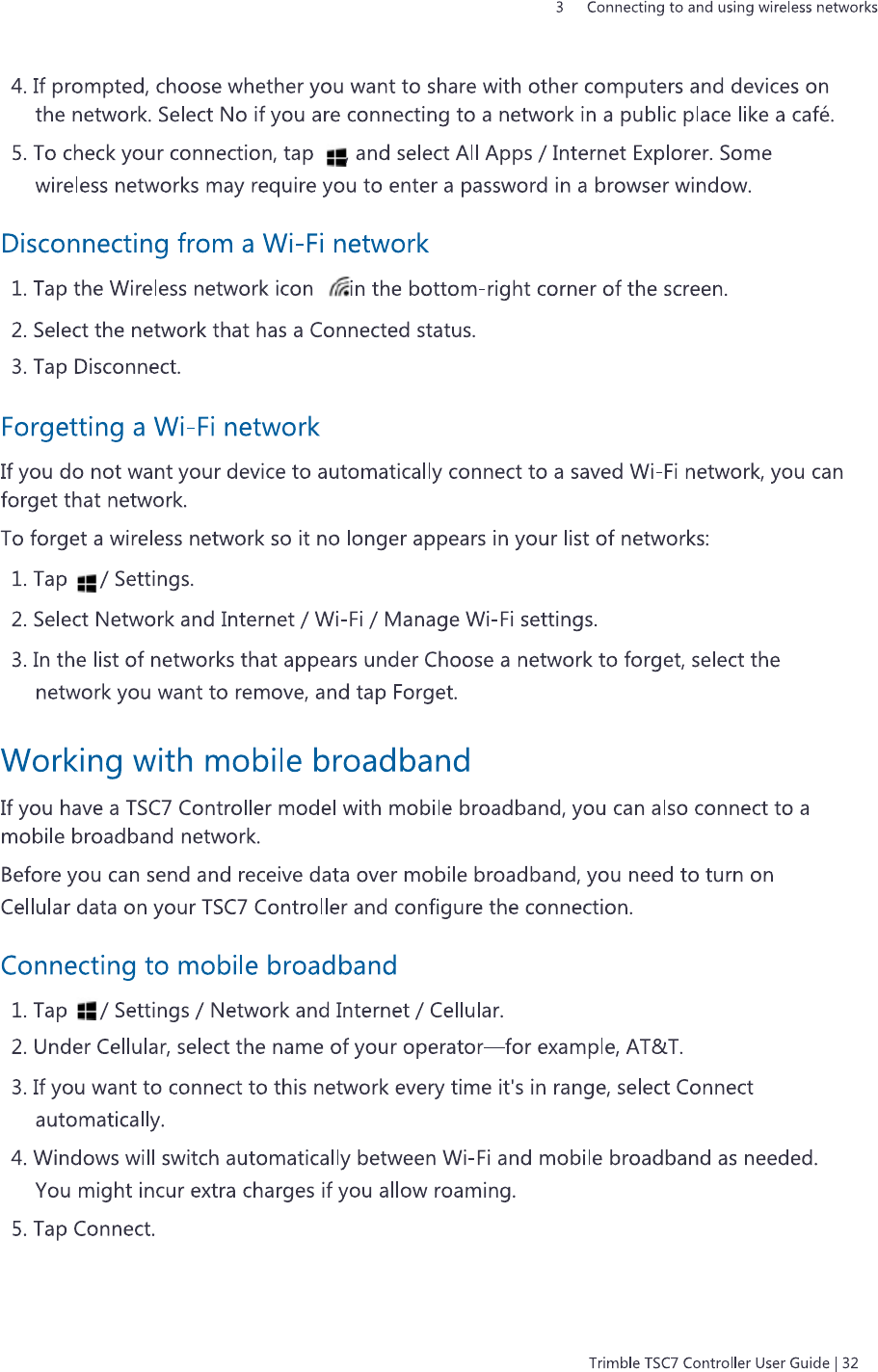 3 Connecting to and using wireless networks

4. If prompted, choose whether you want to share with other computers and devices on the network. Select No if you are connecting to a network in a public place like a café.

5. To check your connection, tap and select All Apps / Internet Explorer. Some wireless networks may require you to enter a password in a browser window.

Disconnecting from a Wi-Fi network

1. Tap the Wireless network icon in the bottom-right corner of the screen.

2. Select the network that has a Connected status.

3. Tap Disconnect.

Forgetting a Wi-Fi network

If you do not want your device to automatically connect to a saved Wi-Fi network, you can forget that network.

To forget a wireless network so it no longer appears in your list of networks:

1. Tap / Settings.

2. Select Network and Internet / Wi-Fi / Manage Wi-Fi settings.

3. In the list of networks that appears under Choose a network to forget, select the network you want to remove, and tap Forget.

Working with mobile broadband

If you have a TSC7 Controller model with mobile broadband, you can also connect to a mobile broadband network.

Before you can send and receive data over mobile broadband, you need to turn on Cellular data on your TSC7 Controller and configure the connection.

Connecting to mobile broadband

1. Tap / Settings / Network and Internet / Cellular.

2. Under Cellular, select the name of your operator—for example, AT&T.

3. If you want to connect to this network every time it's in range, select Connect automatically.

4. Windows will switch automatically between Wi-Fi and mobile broadband as needed. You might incur extra charges if you allow roaming.

5. Tap Connect.

Trimble TSC7 Controller User Guide | 32