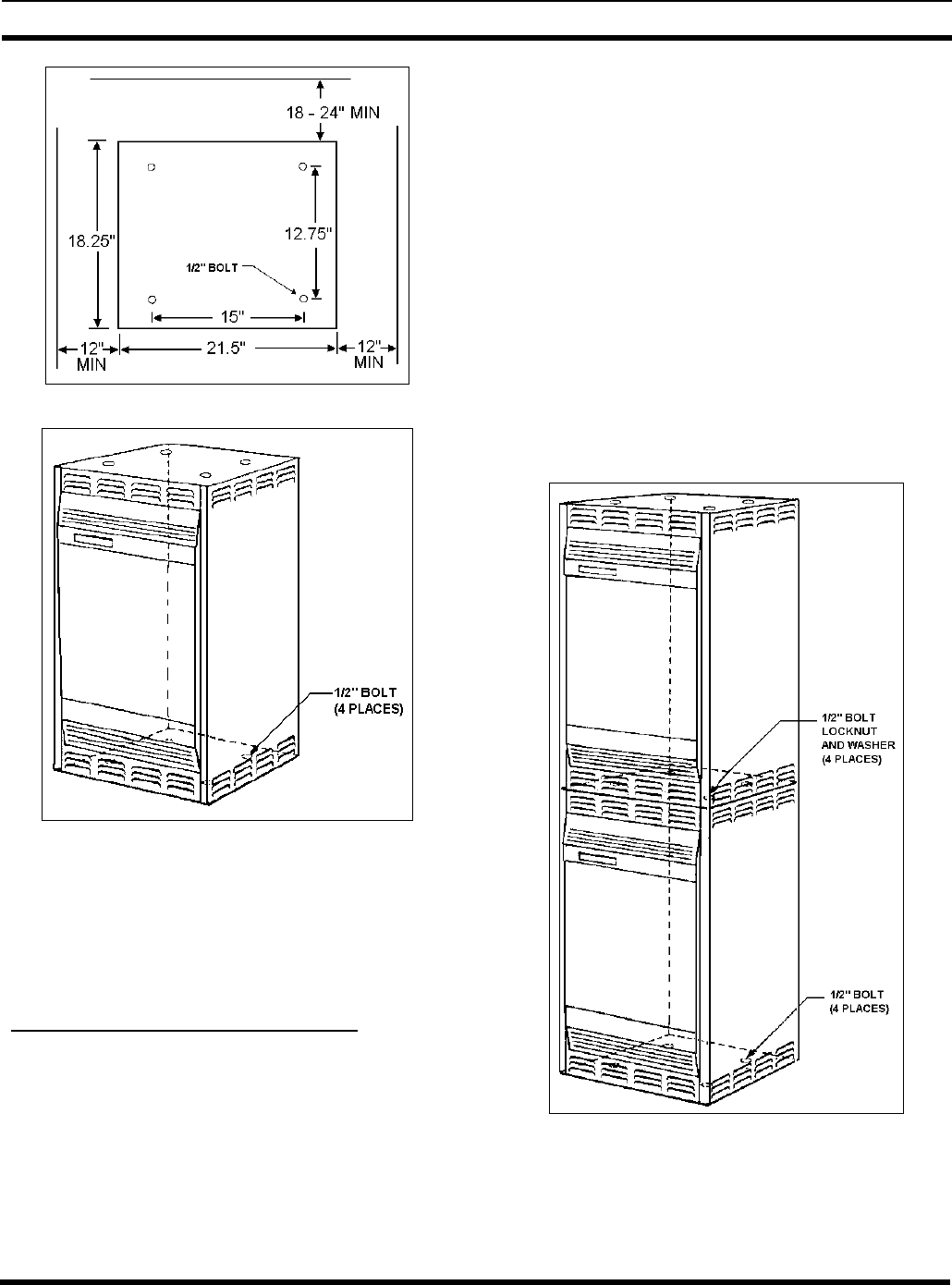 18 - 24" MIN

18.25"

12.75"

1/2" BOLT

15"

12" MIN

21.5"

12" MIN

1/2" BOLT (4 PLACES)

1/2" BOLT LOCKNUT AND WASHER (4 PLACES)

1/2" BOLT (4 PLACES)