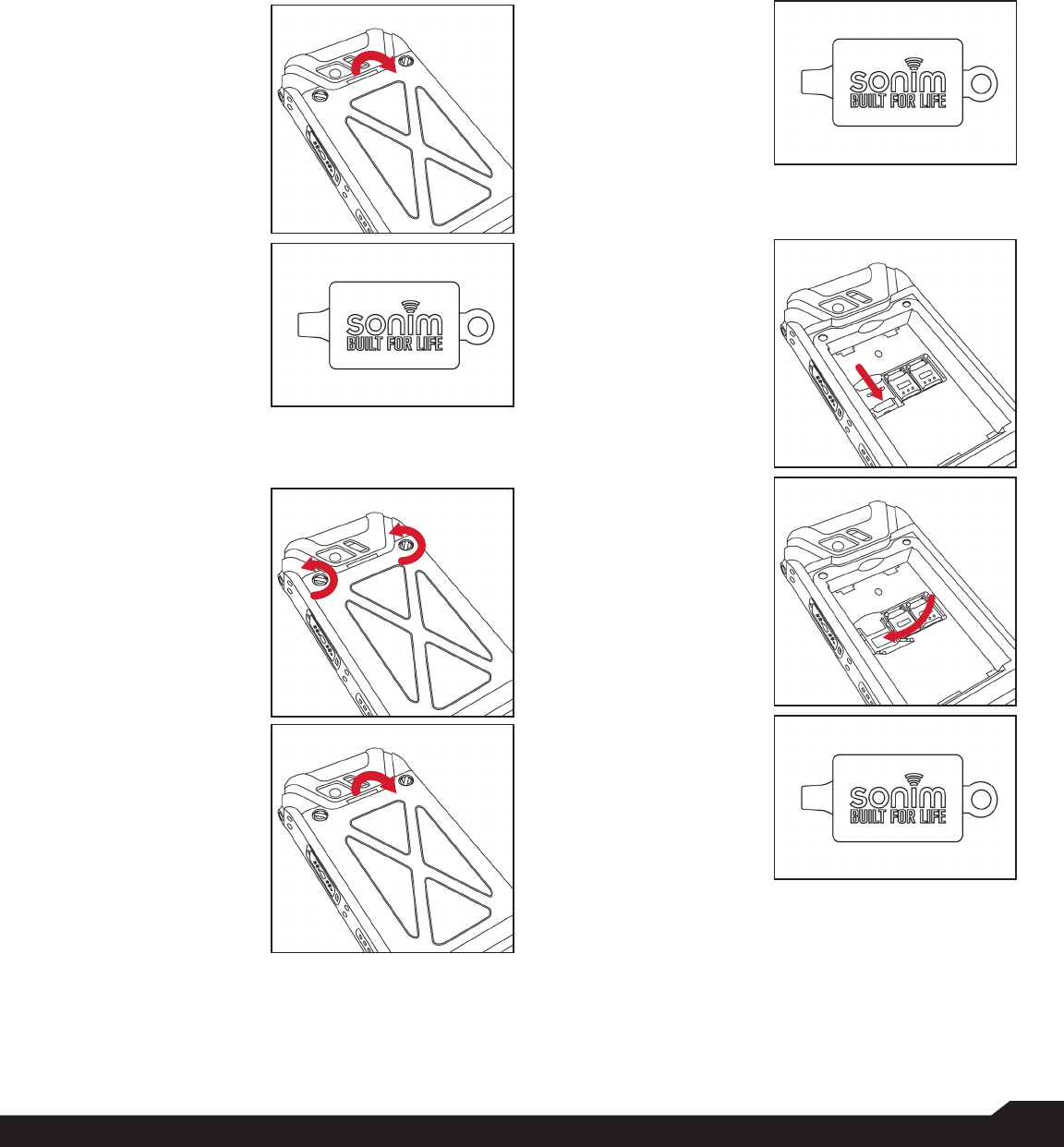 sonim
BUILT FOR LIFE

sonim
BUILT FOR LIFE

sonim
BUILT FOR LIFE