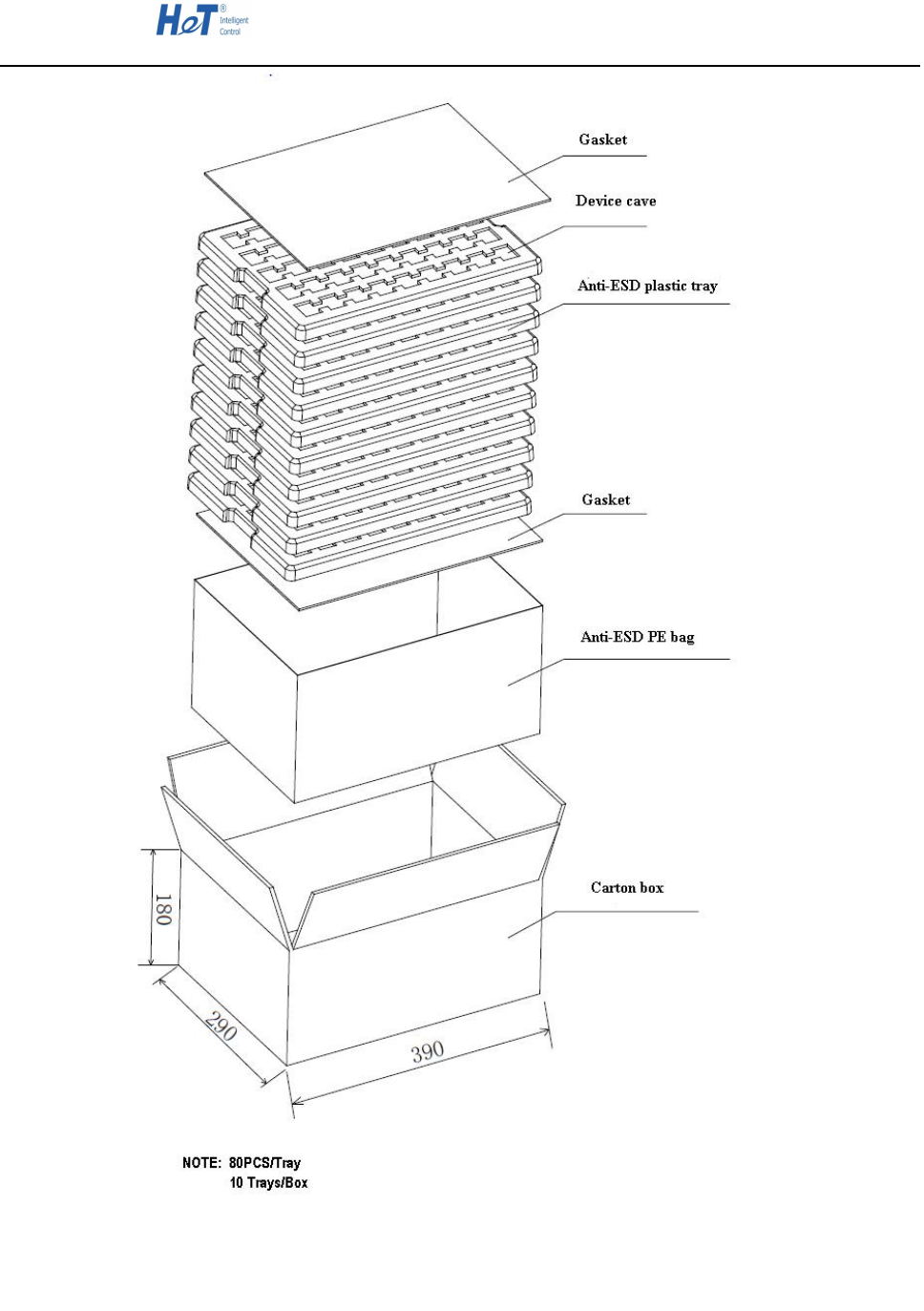 HeT® Intelligent Control

Gasket

Device cave

Anti-ESD plastic tray

Gasket

Anti-ESD PE bag

Carton box

180

290

390

NOTE: 80PCS/Tray
10 Trays/Box