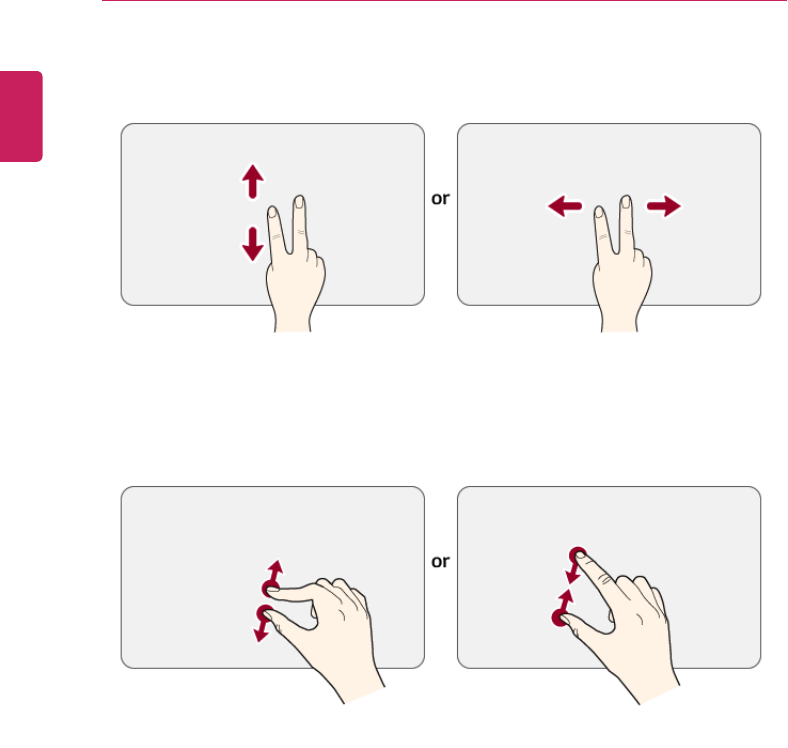 or

or