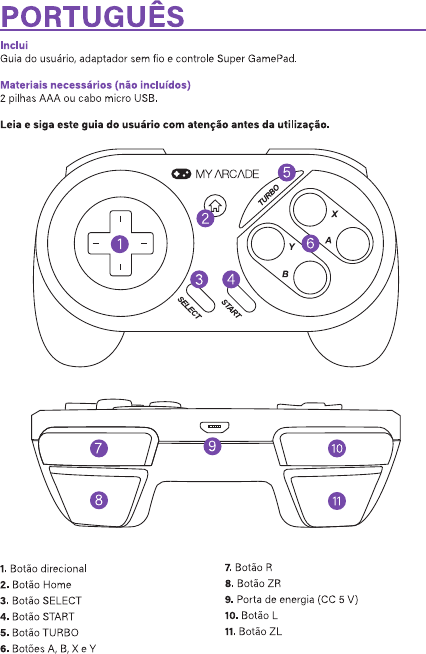 PORTUGUÊS

Inclui
Guia do usuário, adaptador sem fio e controle Super GamePad.

Materiais necessários (não incluídos)
2 pilhas AAA ou cabo micro USB.

Leia e siga este guia do usuário com atenção antes da utilização.

MY ARCADE
5
TURBO
2
X
1
Y
6
A
B
3
4
SELECT
START

7
9
10
8
11

1. Botão direcional
2. Botão Home
3. Botão SELECT
4. Botão START
5. Botão TURBO
6. Botões A, B, X e Y

7. Botão R
8. Botão ZR
9. Porta de energia (CC 5 V)
10. Botão L
11. Botão ZL