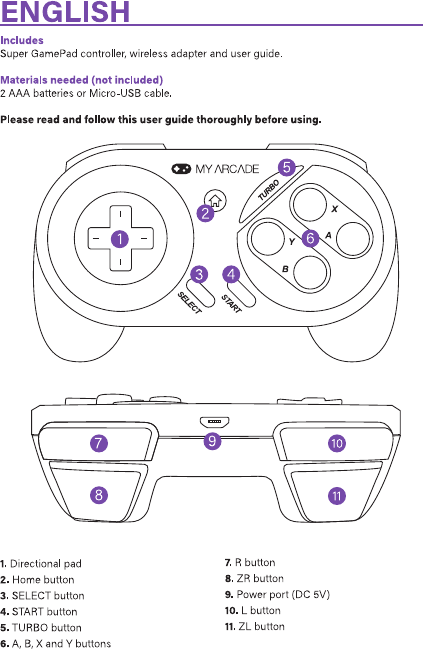 ENGLISH

Includes
Super GamePad controller, wireless adapter and user guide.

Materials needed (not included)
2 AAA batteries or Micro-USB cable.

Please read and follow this user guide thoroughly before using.

MY ARCADE
5
TURBO
2
X
1
Y
6
A
B
3
4
SELECT
START

7
9
10
8
11

1. Directional pad
2. Home button
3. SELECT button
4. START button
5. TURBO button
6. A, B, X and Y buttons

7. R button
8. ZR button
9. Power port (DC 5V)
10. L button
11. ZL button