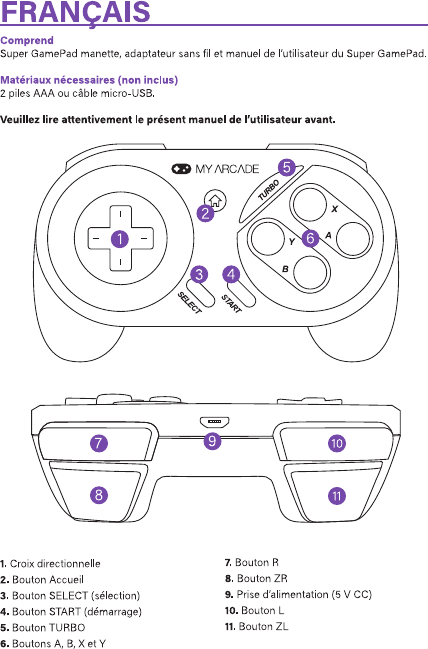 FRANÇAIS

Comprend
Super GamePad manette, adaptateur sans fil et manuel de l'utilisateur du Super GamePad.

Matériaux nécessaires (non inclus)
2 piles AAA ou câble micro-USB.

Veuillez lire attentivement le présent manuel de l'utilisateur avant.

MY ARCADE
5
TURBO
2
X
1
Y
6
A
B
3
4
SELECT
START

7
9
10
8
11

1. Croix directionnelle
2. Bouton Accueil
3. Bouton SELECT (sélection)
4. Bouton START (démarrage)
5. Bouton TURBO
6. Boutons A, B, X et Y

7. Bouton R
8. Bouton ZR
9. Prise d'alimentation (5 V CC)
10. Bouton L
11. Bouton ZL