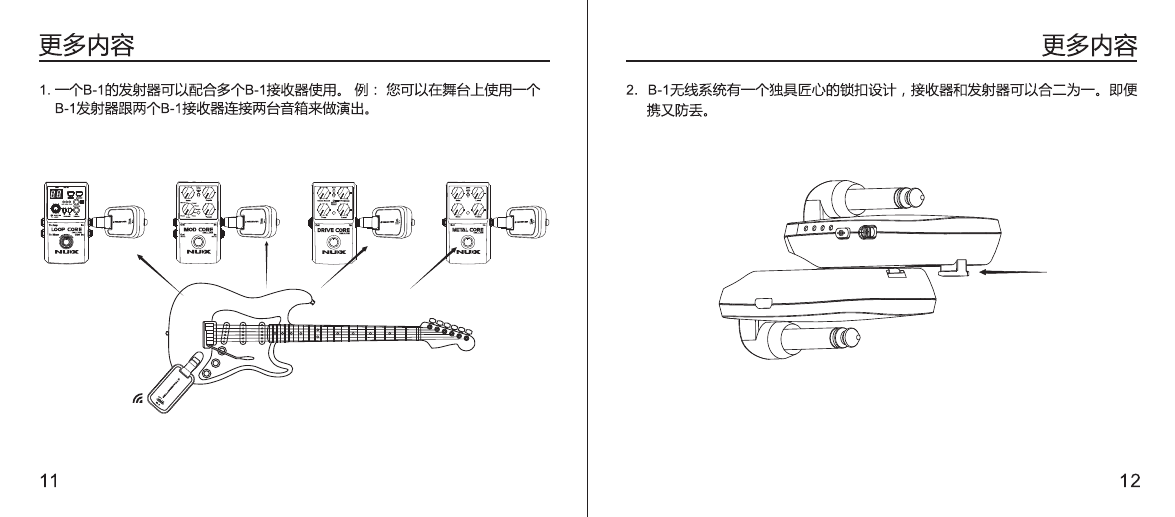 更多内容

1. 一个B-1的发射器可以配合多个B-1接收器使用。 例： 您可以在舞台上使用一个B-1发射器跟两个B-1接收器连接两台音箱来做演出。

LOOP CORE
NUX
MOD CORE
NUX
DRIVE CORE
NUX
METAL CORE
NUX

11

更多内容

2. B-1无线系统有一个独具匠心的锁扣设计，接收器和发射器可以合二为一。即便携又防丢。

12