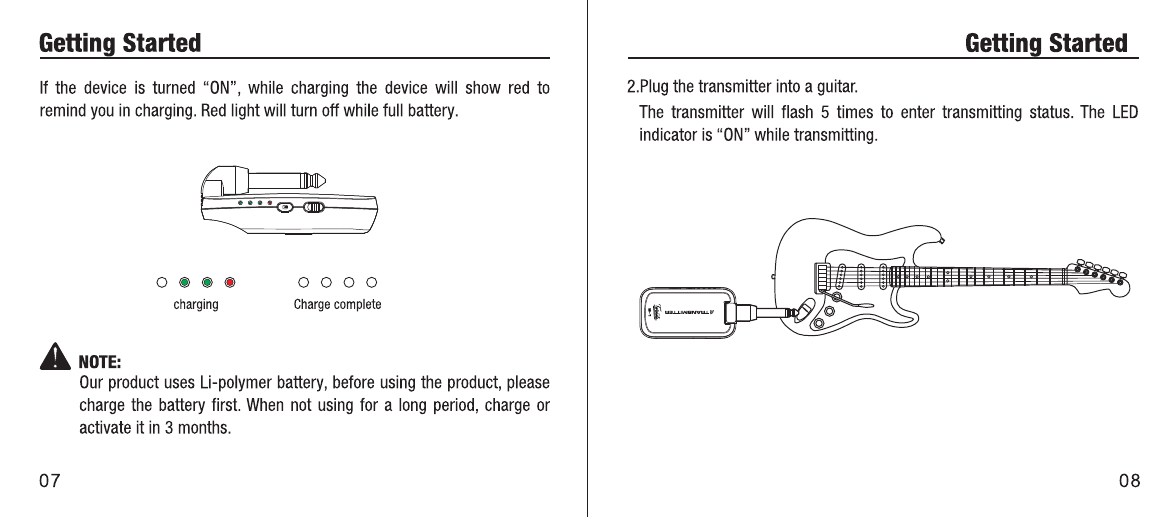 Getting Started

If the device is turned "ON", while charging the device will show red to remind you in charging. Red light will turn off while full battery.

charging

Charge complete

NOTE:
Our product uses Li-polymer battery, before using the product, please charge the battery first. When not using for a long period, charge or activate it in 3 months.

07

Getting Started

2.Plug the transmitter into a guitar.
The transmitter will flash 5 times to enter transmitting status. The LED indicator is "ON" while transmitting.

TRANSMITTER

08