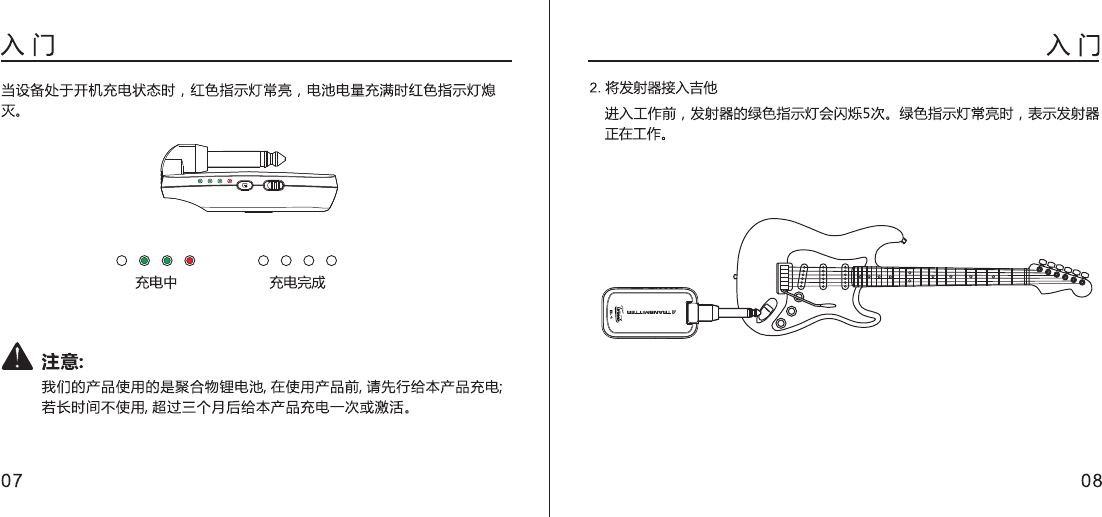 入门

当设备处于开机充电状态时，红色指示灯常亮，电池电量充满时红色指示灯熄灭。

充电中

充电完成

注意:

我们的产品使用的是聚合物锂电池, 在使用产品前, 请先行给本产品充电; 若长时间不使用, 超过三个月后给本产品充电一次或激活。

07

入门

2. 将发射器接入吉他

进入工作前，发射器的绿色指示灯会闪烁5次。绿色指示灯常亮时，表示发射器正在工作。

TRANSMITTER

08