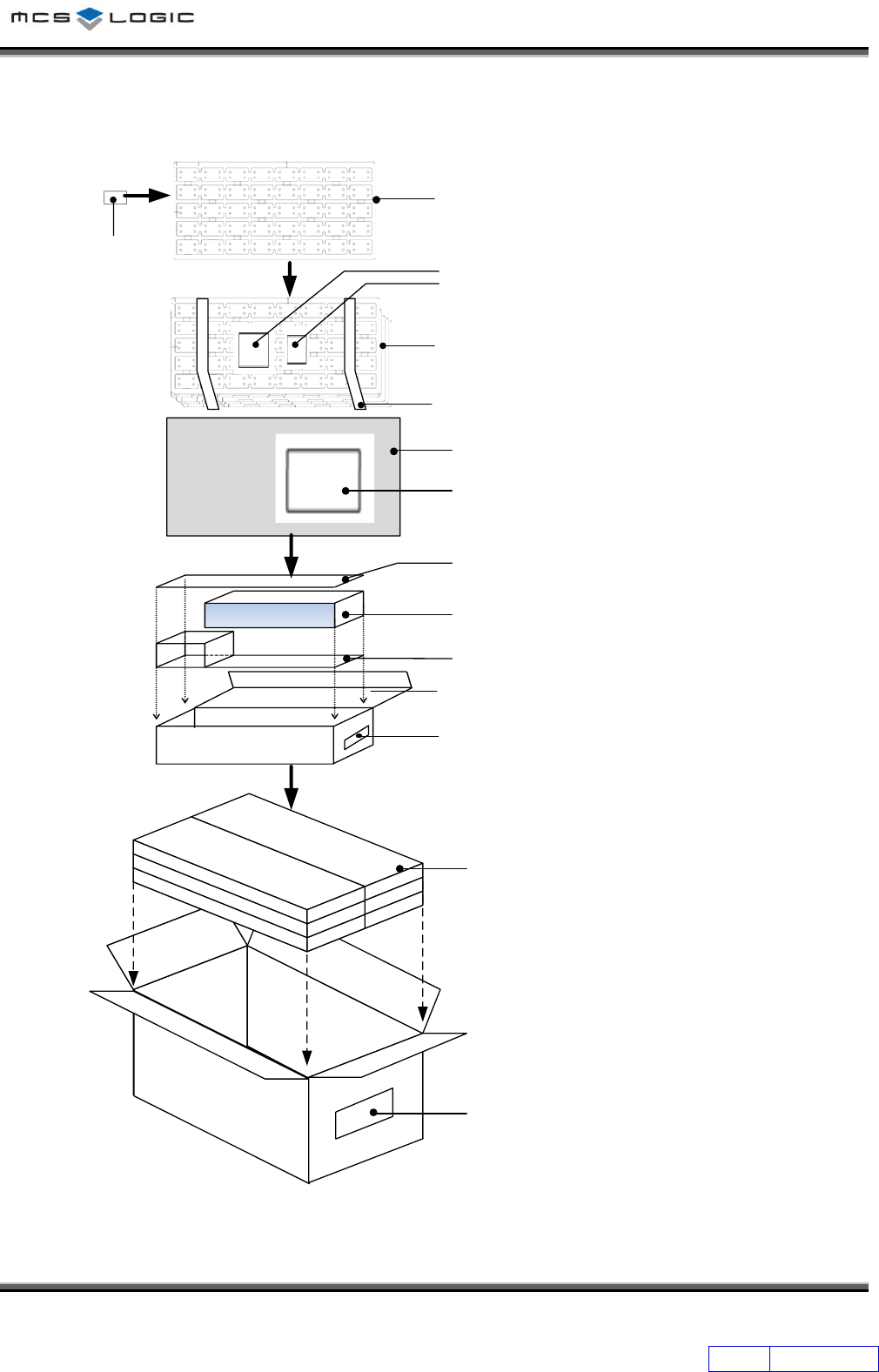 MCS LOGIC