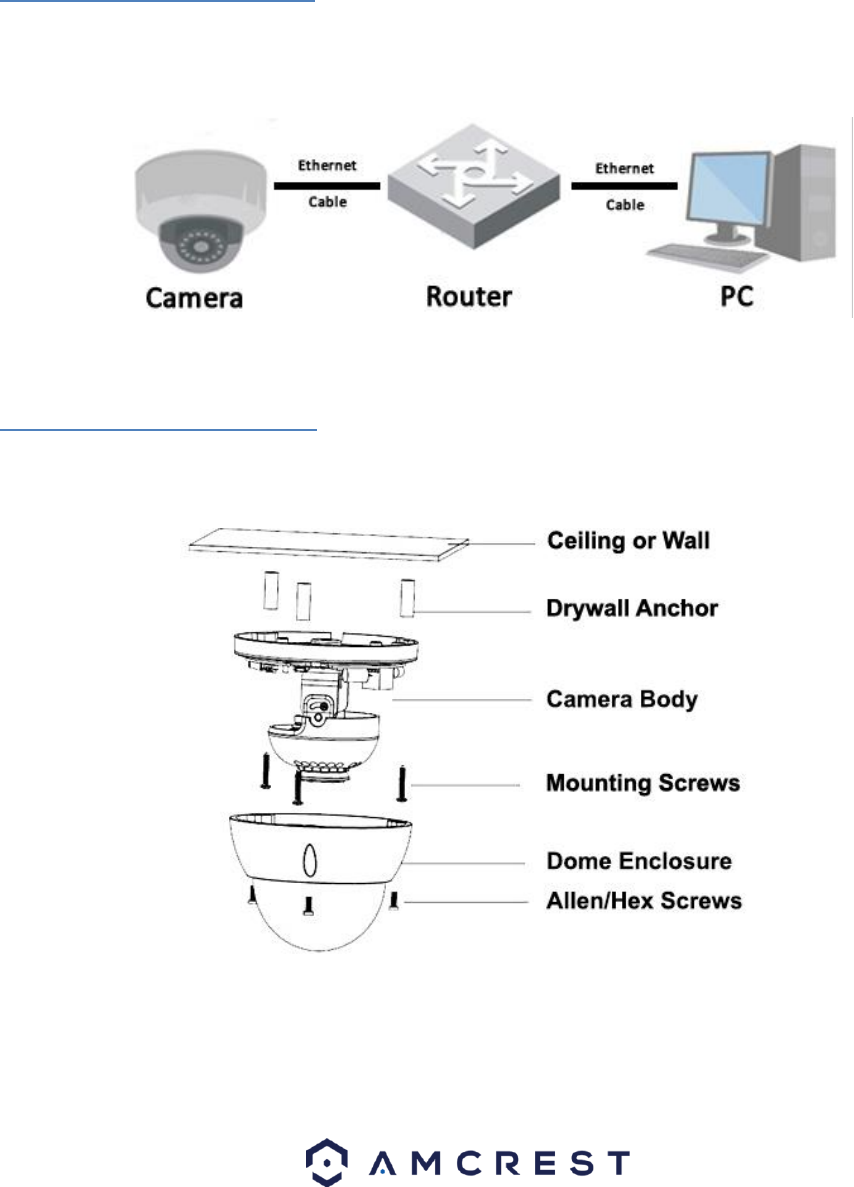 Ethernet
Cable

Ethernet
Cable

Camera

Router

PC

Ceiling or Wall
Drywall Anchor
Camera Body
Mounting Screws
Dome Enclosure
Allen/Hex Screws

AMCREST