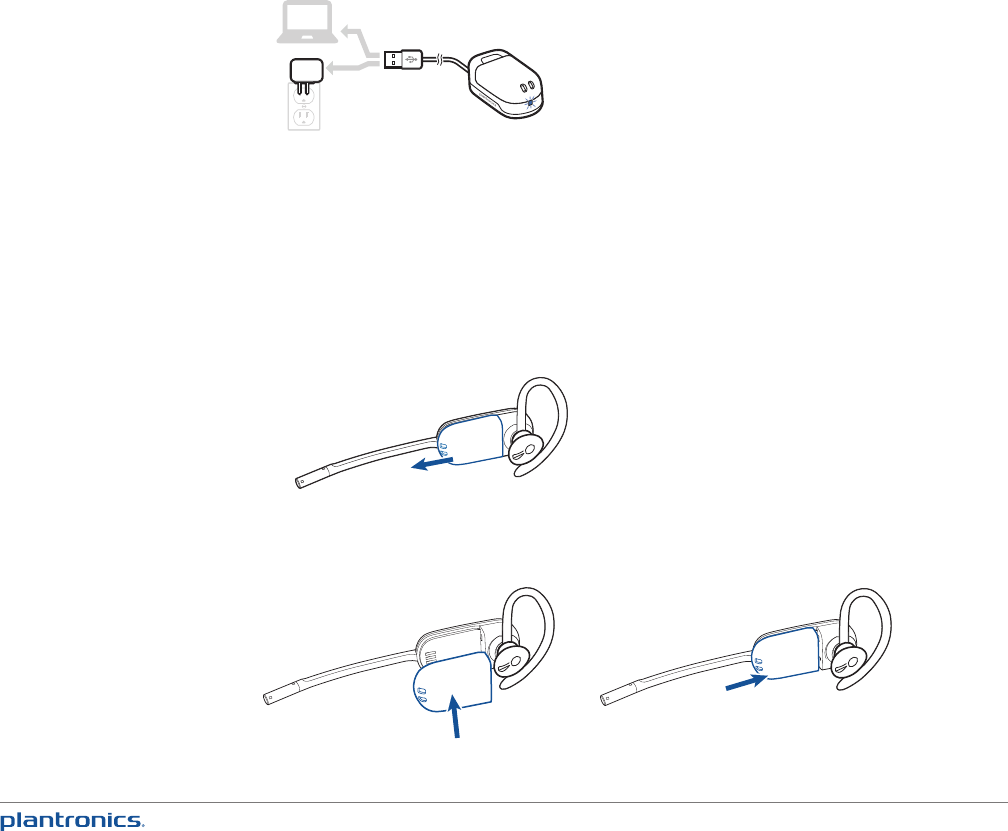 plantronics.