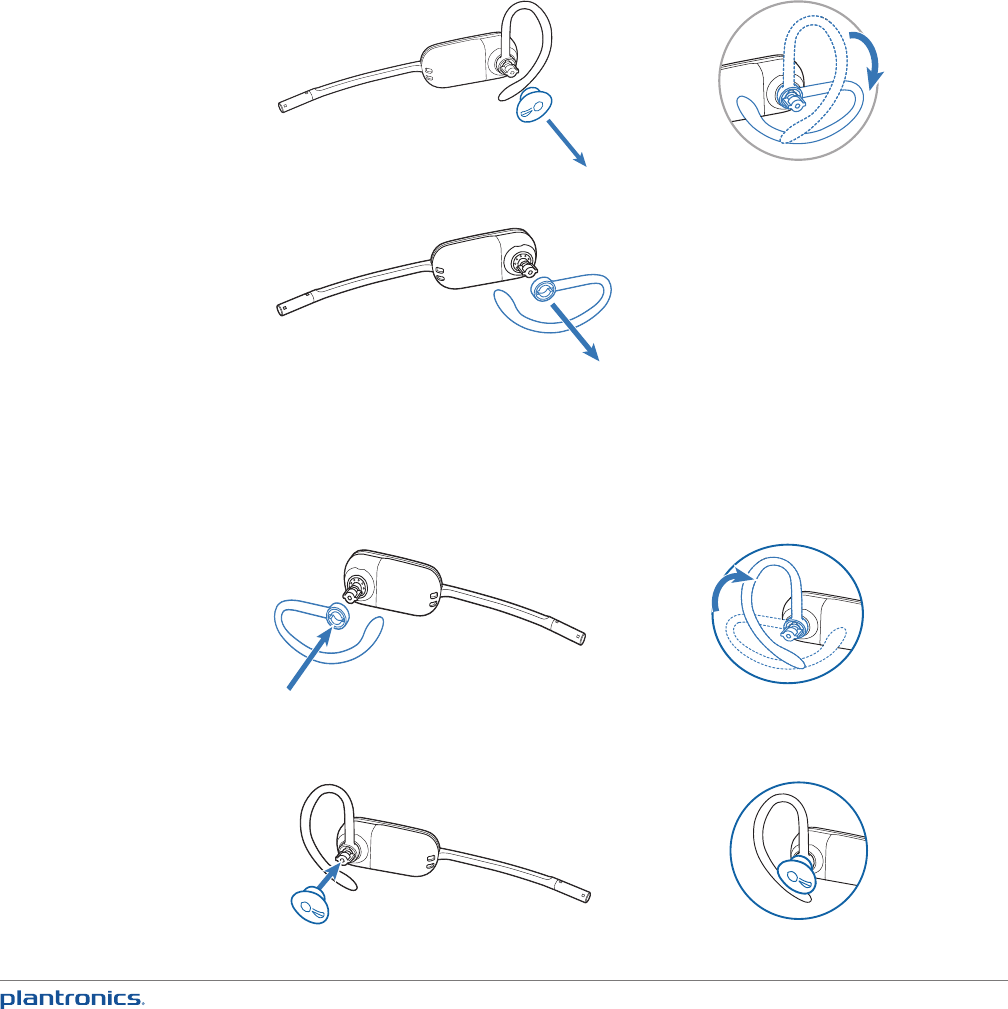 plantronics.