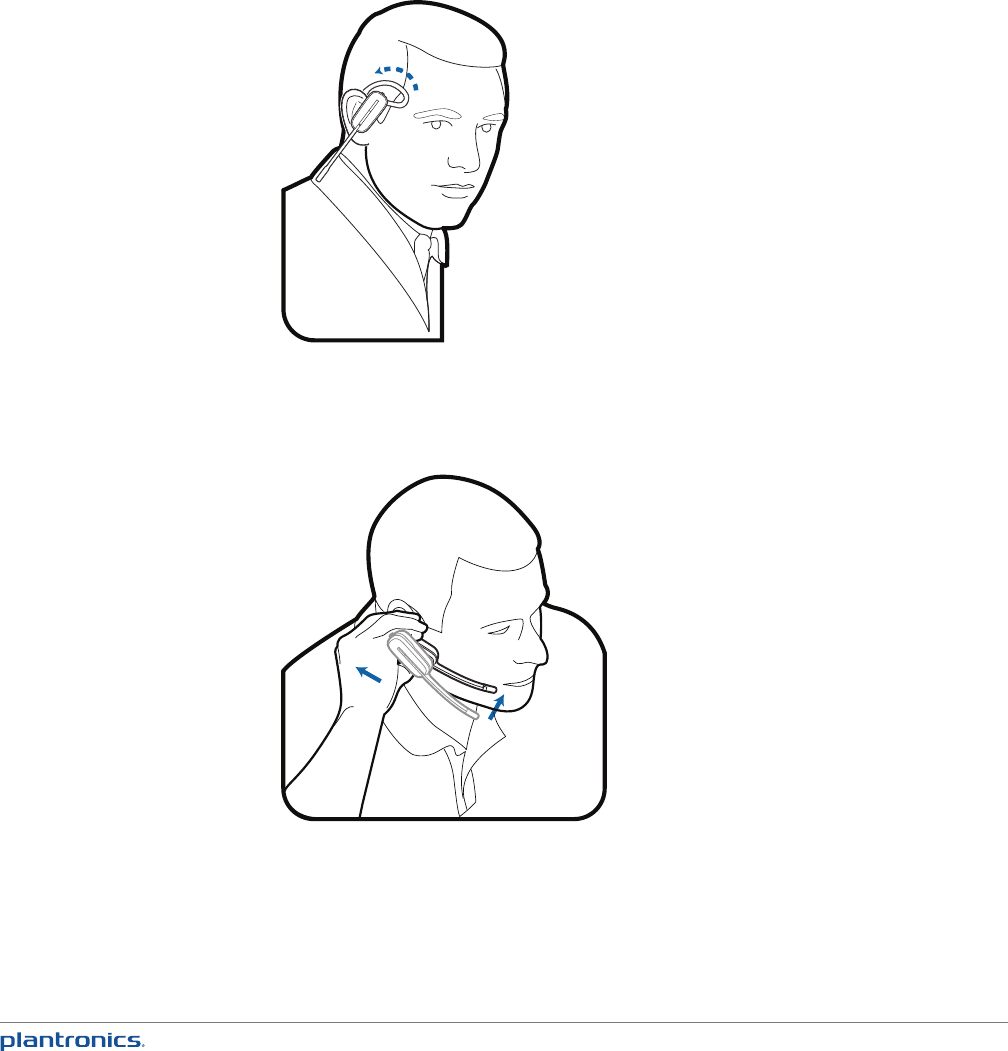 plantronics.