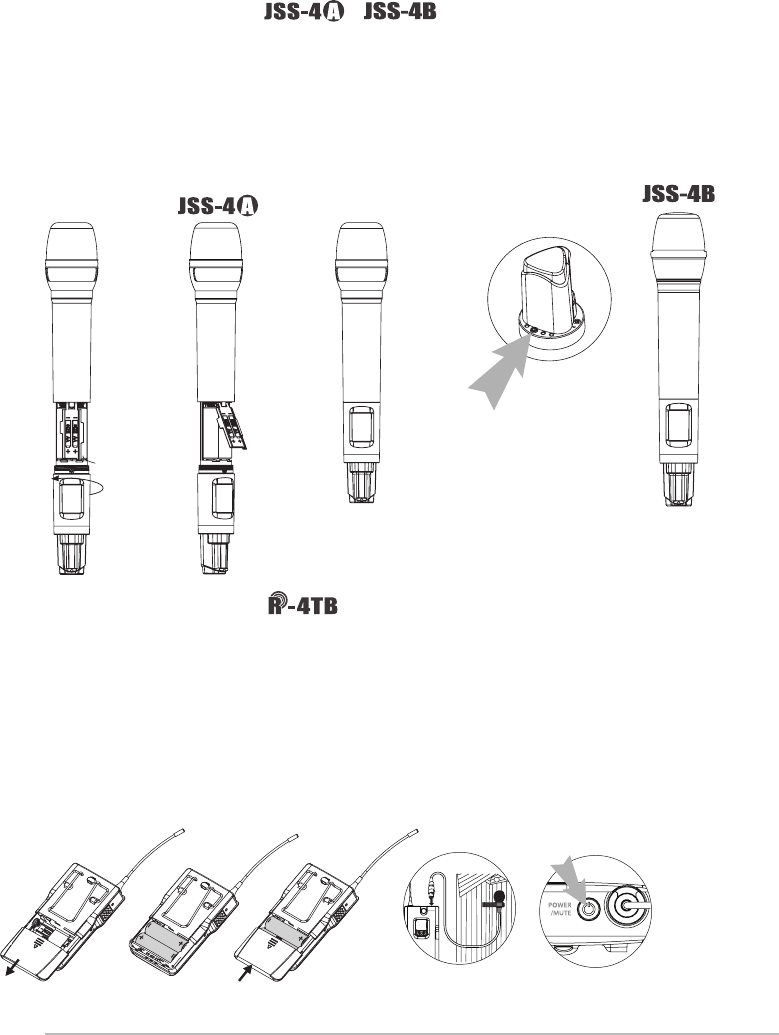 JSS-4A JSS-4B

JSS-4A

JSS-4B

R-4TB

POWER /MUTE