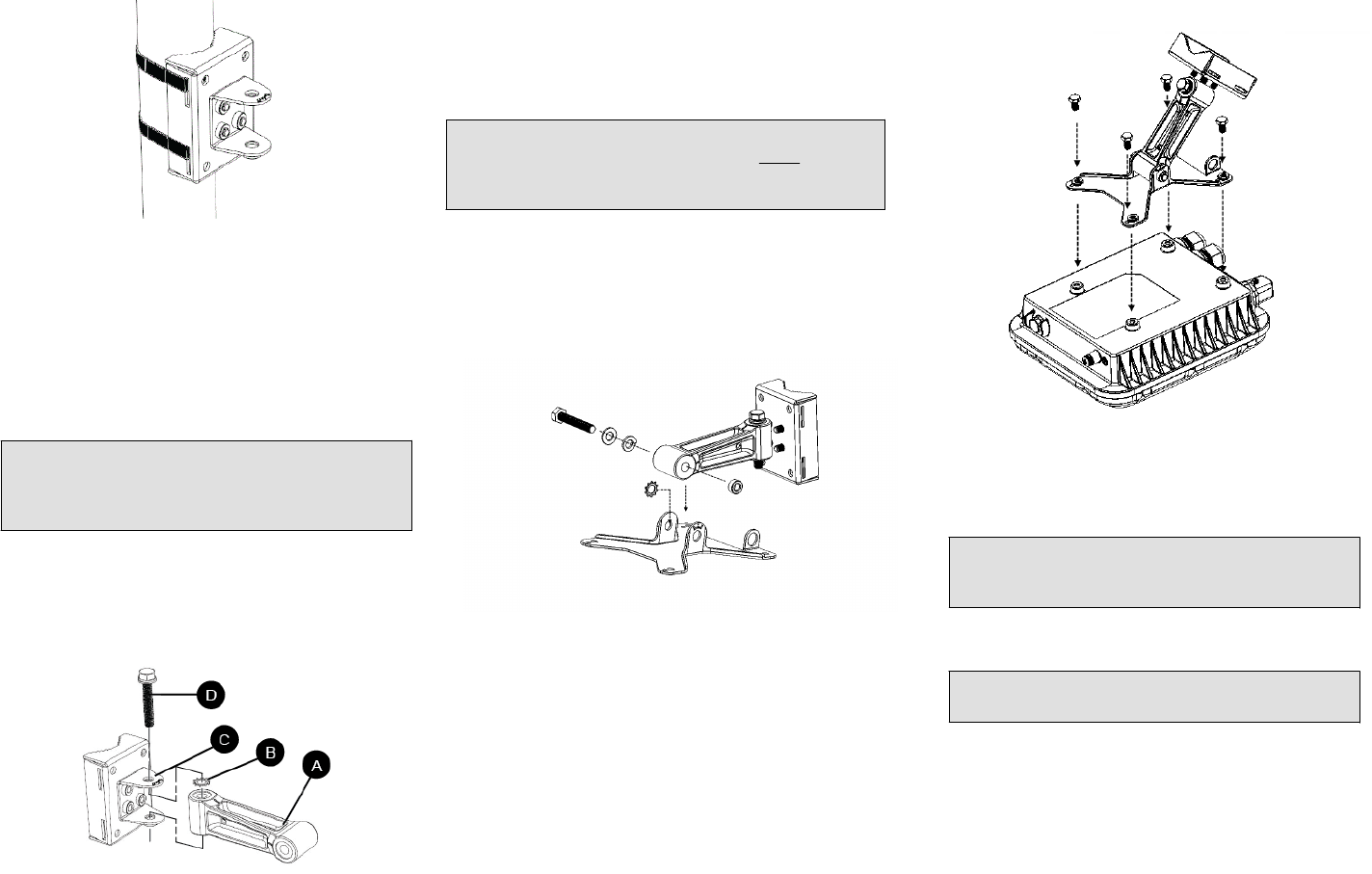 D

C

B

A