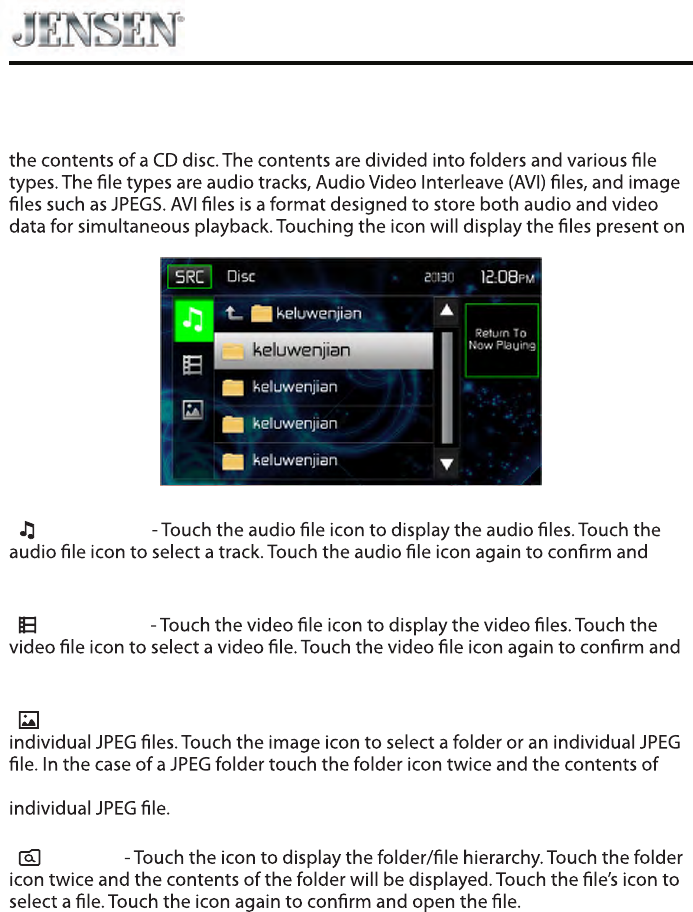 JENSEN

the contents of a CD disc. The contents are divided into folders and various file types. The file types are audio tracks, Audio Video Interleave (AVI) files, and image files such as JPEGS. AVI files is a format designed to store both audio and video data for simultaneous playback. Touching the icon will display the files present on

SRC Disc 20130 12:08PM
keluwenjian
keluwenjian
keluwenjian
keluwenjian
keluwenjian
Return To Now Playing

- Touch the audio file icon to display the audio files. Touch the audio file icon to select a track. Touch the audio file icon again to confirm and

- Touch the video file icon to display the video files. Touch the video file icon to select a video file. Touch the video file icon again to confirm and

individual JPEG files. Touch the image icon to select a folder or an individual JPEG file. In the case of a JPEG folder touch the folder icon twice and the contents of

individual JPEG file.

- Touch the icon to display the folder/file hierarchy. Touch the folder icon twice and the contents of the folder will be displayed. Touch the file's icon to select a file. Touch the icon again to confirm and open the file.