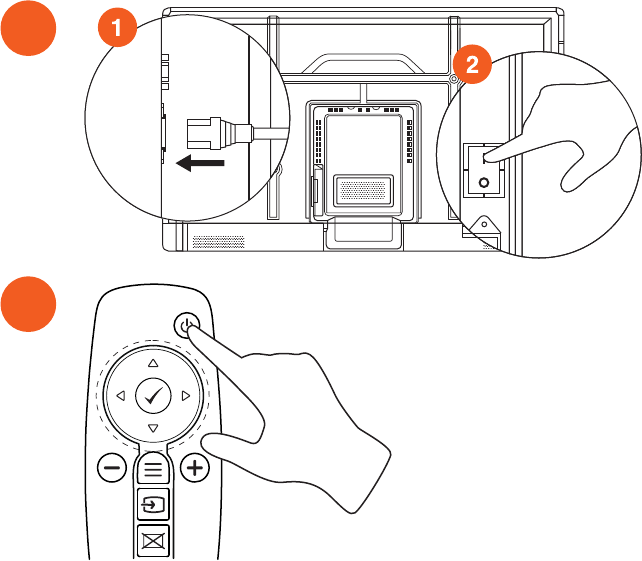 1

2