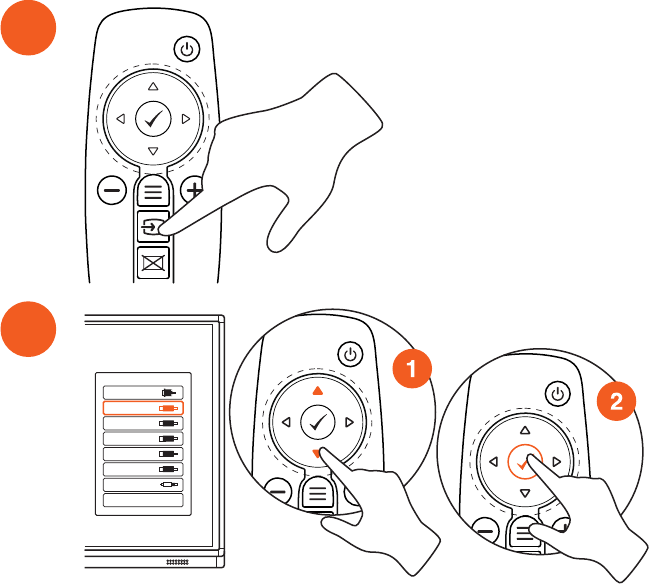 1

2