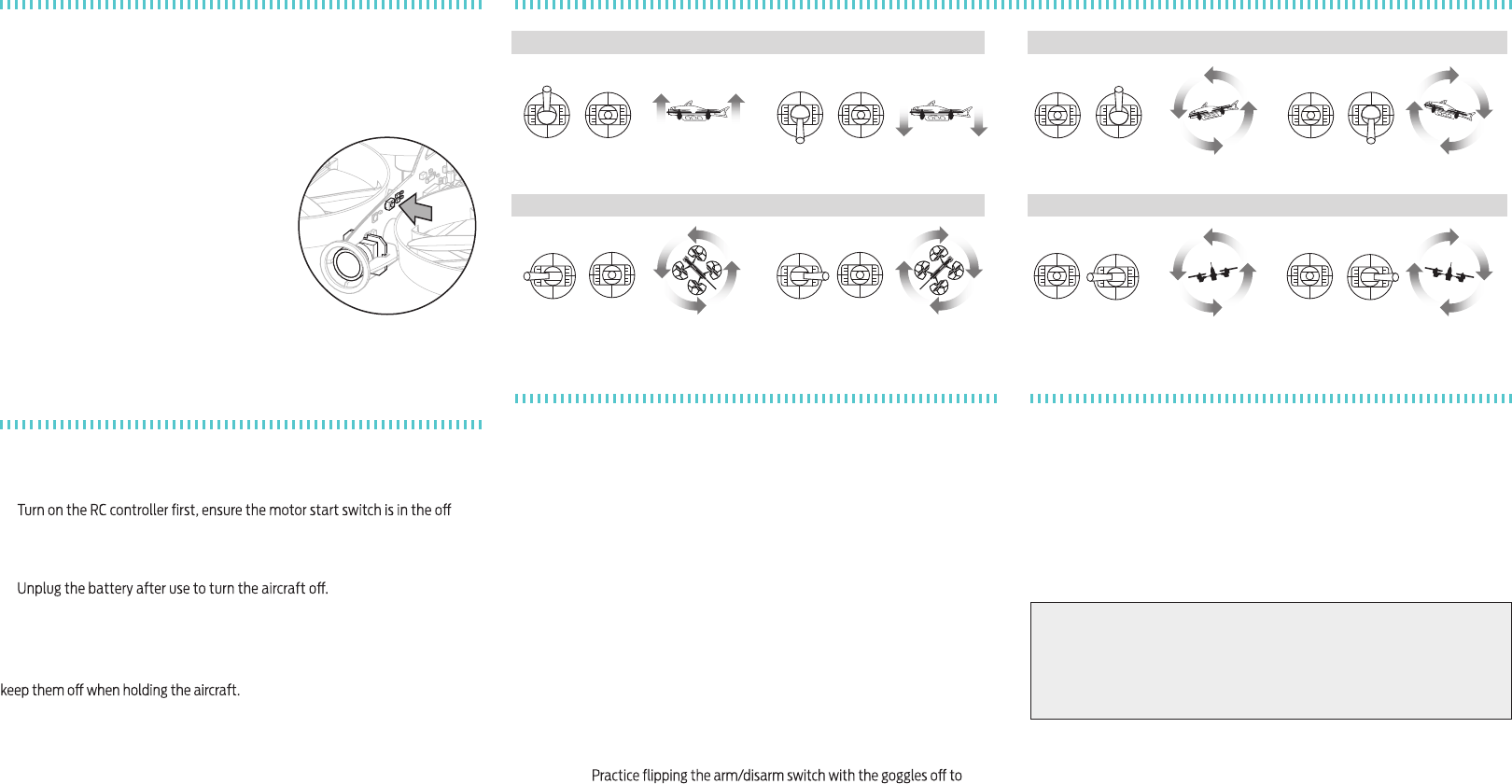 Turn on the RC controller first, ensure the motor start switch is in the off

Unplug the battery after use to turn the aircraft off.

keep them off when holding the aircraft.

Practice flipping the arm/disarm switch with the goggles off to