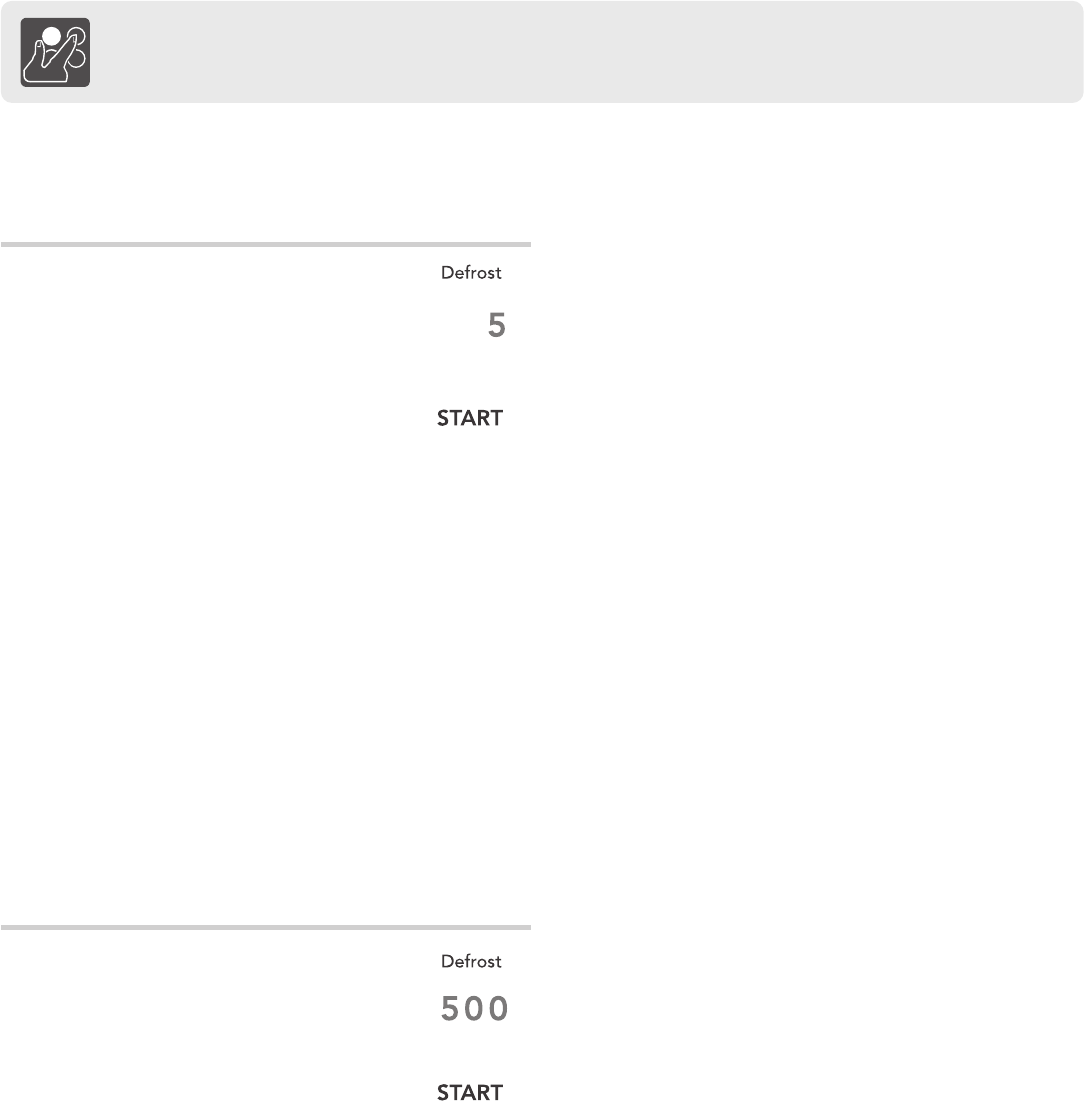 Defrost

5

START

Defrost

500

START