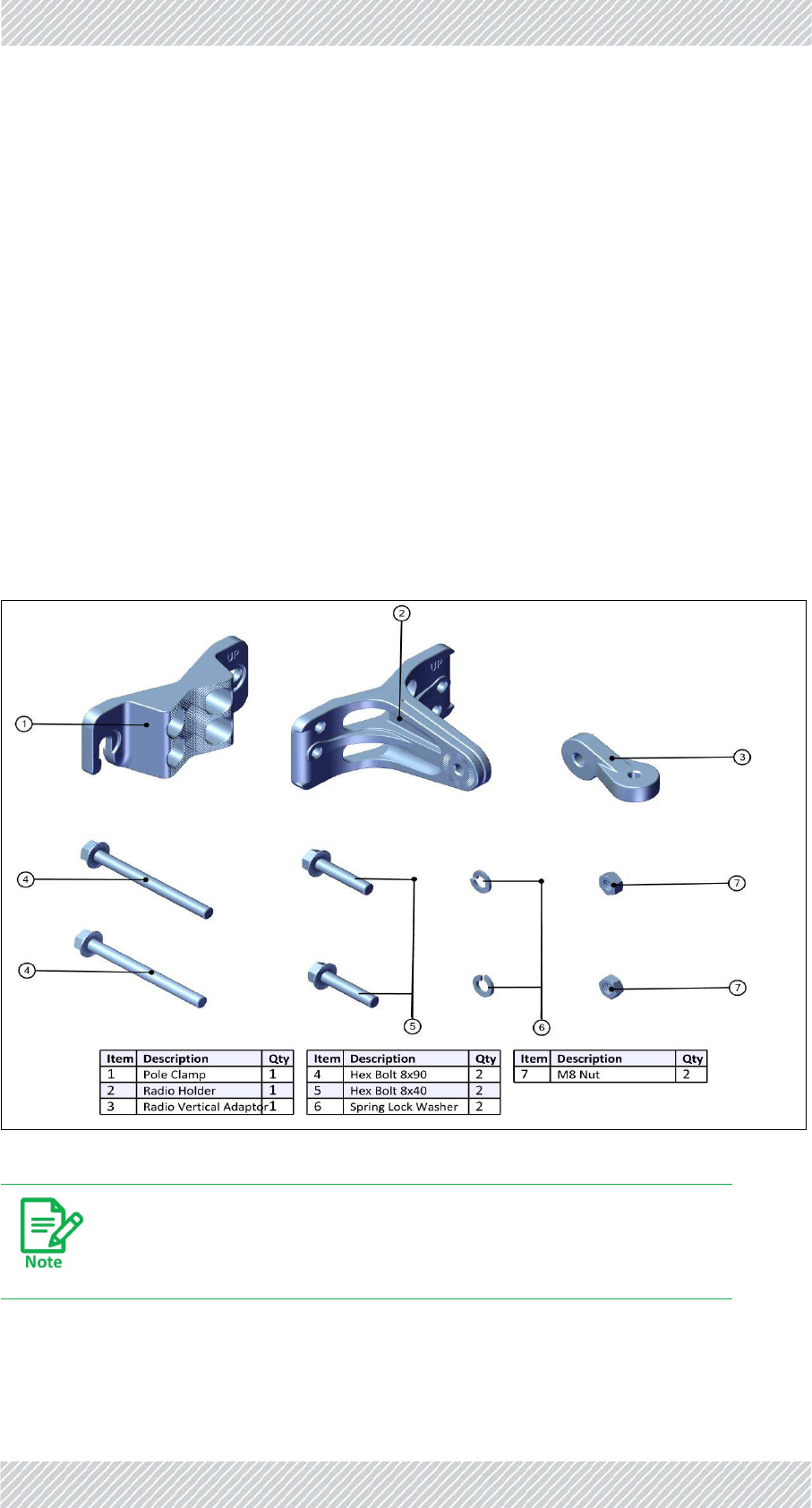 UP

UP

1

2

3

4

4

5

6

7

7

| Item | Description | Qty |
|---|---|---|
| 1 | Pole Clamp | 1 |
| 2 | Radio Holder | 1 |
| 3 | Radio Vertical Adaptor | 1 |

| Item | Description | Qty |
|---|---|---|
| 4 | Hex Bolt 8x90 | 2 |
| 5 | Hex Bolt 8x40 | 2 |
| 6 | Spring Lock Washer | 2 |

| Item | Description | Qty |
|---|---|---|
| 7 | M8 Nut | 2 |

Note