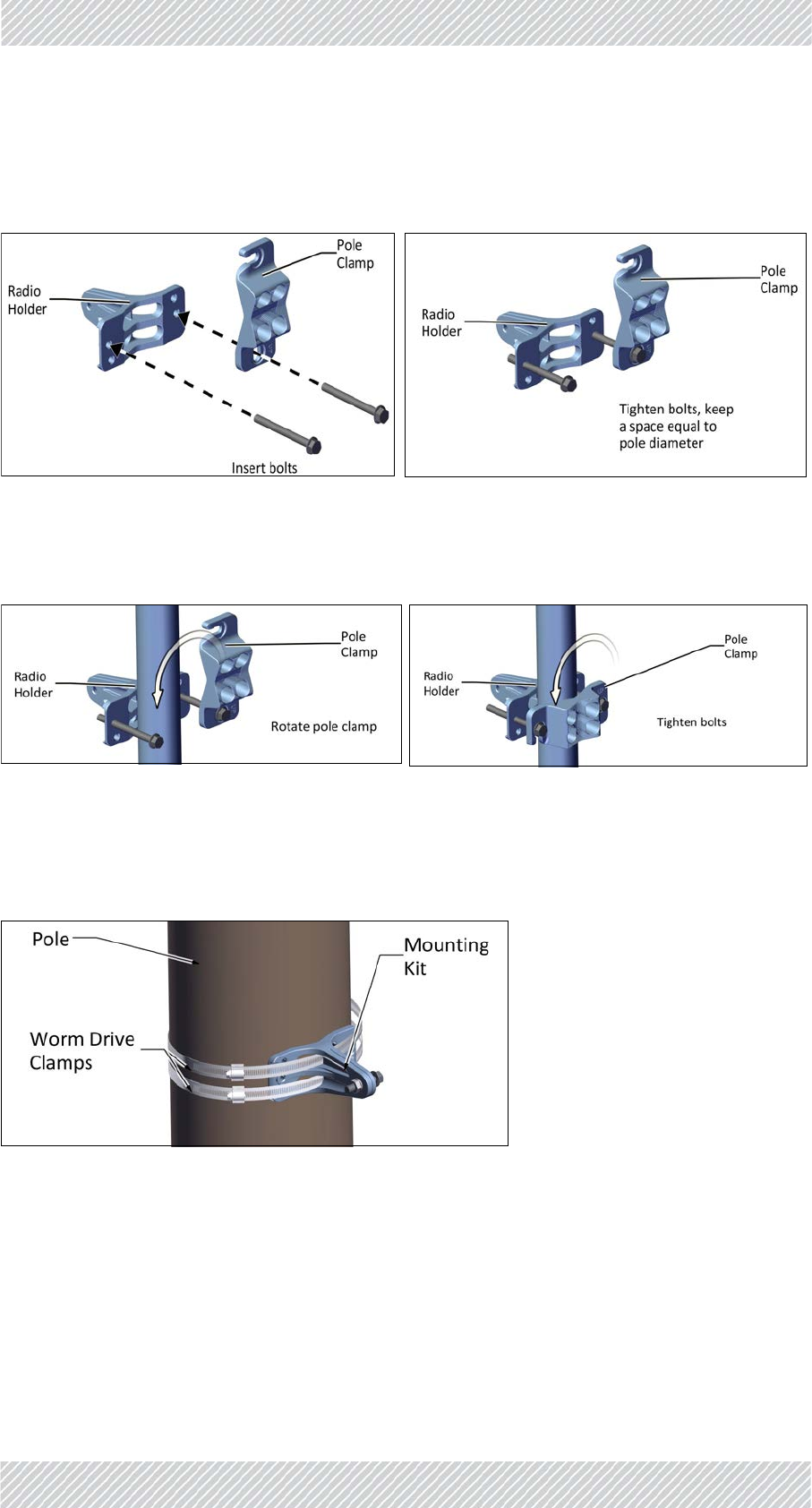 Radio Holder

Pole Clamp

Insert bolts

Radio Holder

Pole Clamp

Tighten bolts, keep a space equal to pole diameter

Radio Holder

Pole Clamp

Rotate pole clamp

Radio Holder

Pole Clamp

Tighten bolts

Pole

Mounting Kit

Worm Drive Clamps