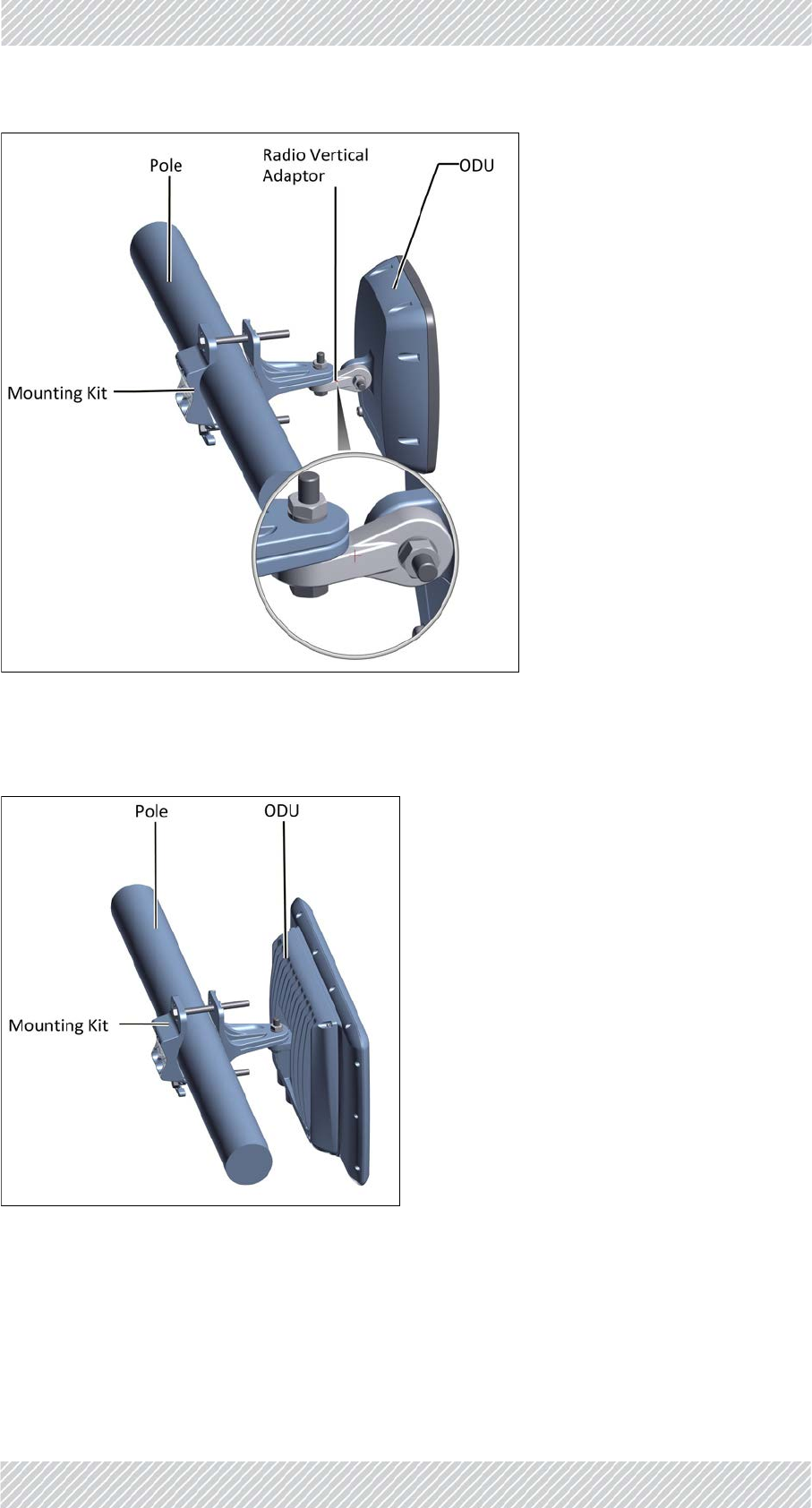 Pole

Radio Vertical Adaptor

ODU

Mounting Kit

Pole

ODU

Mounting Kit