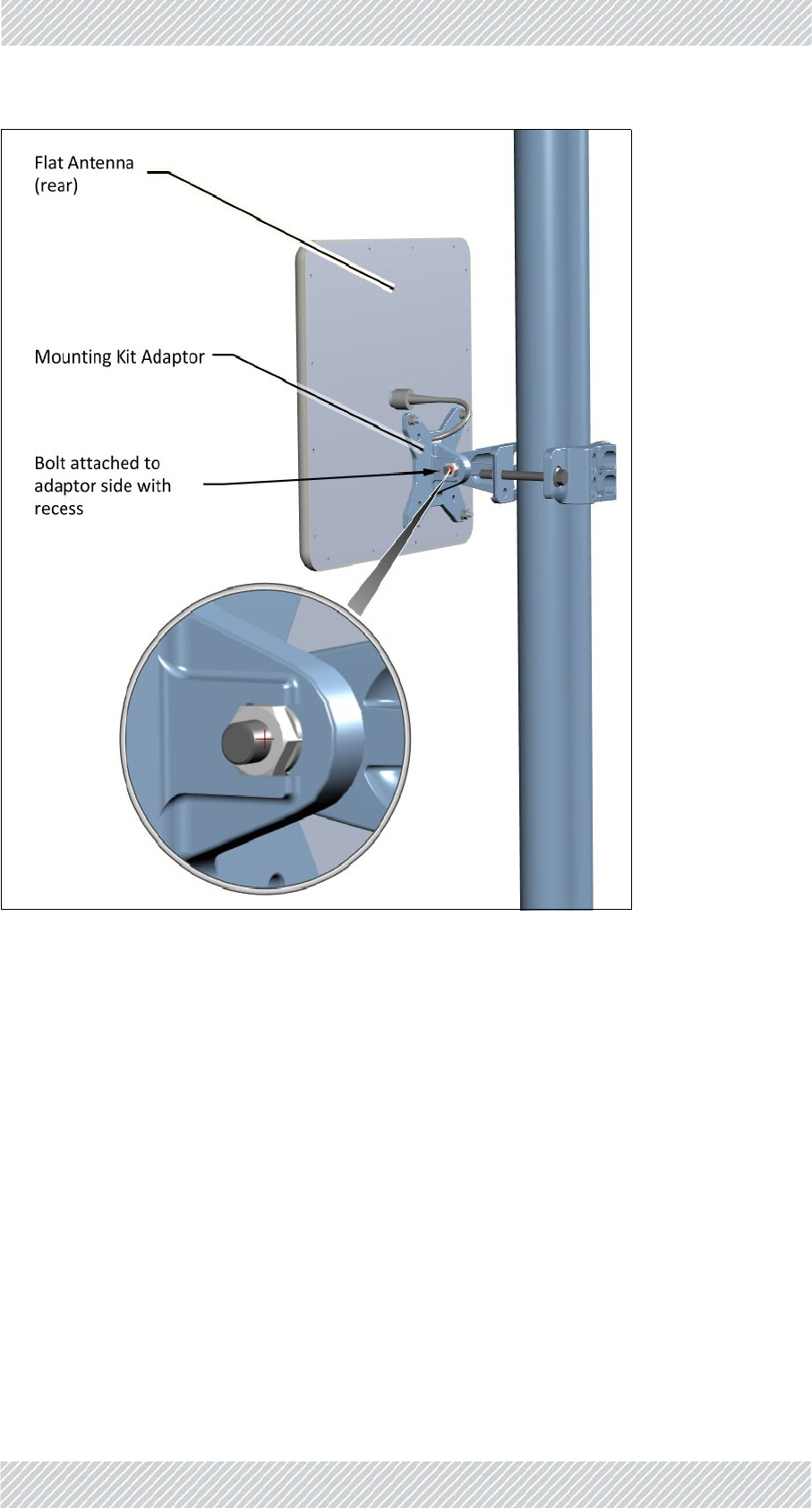 Flat Antenna (rear)

Mounting Kit Adaptor

Bolt attached to adaptor side with recess