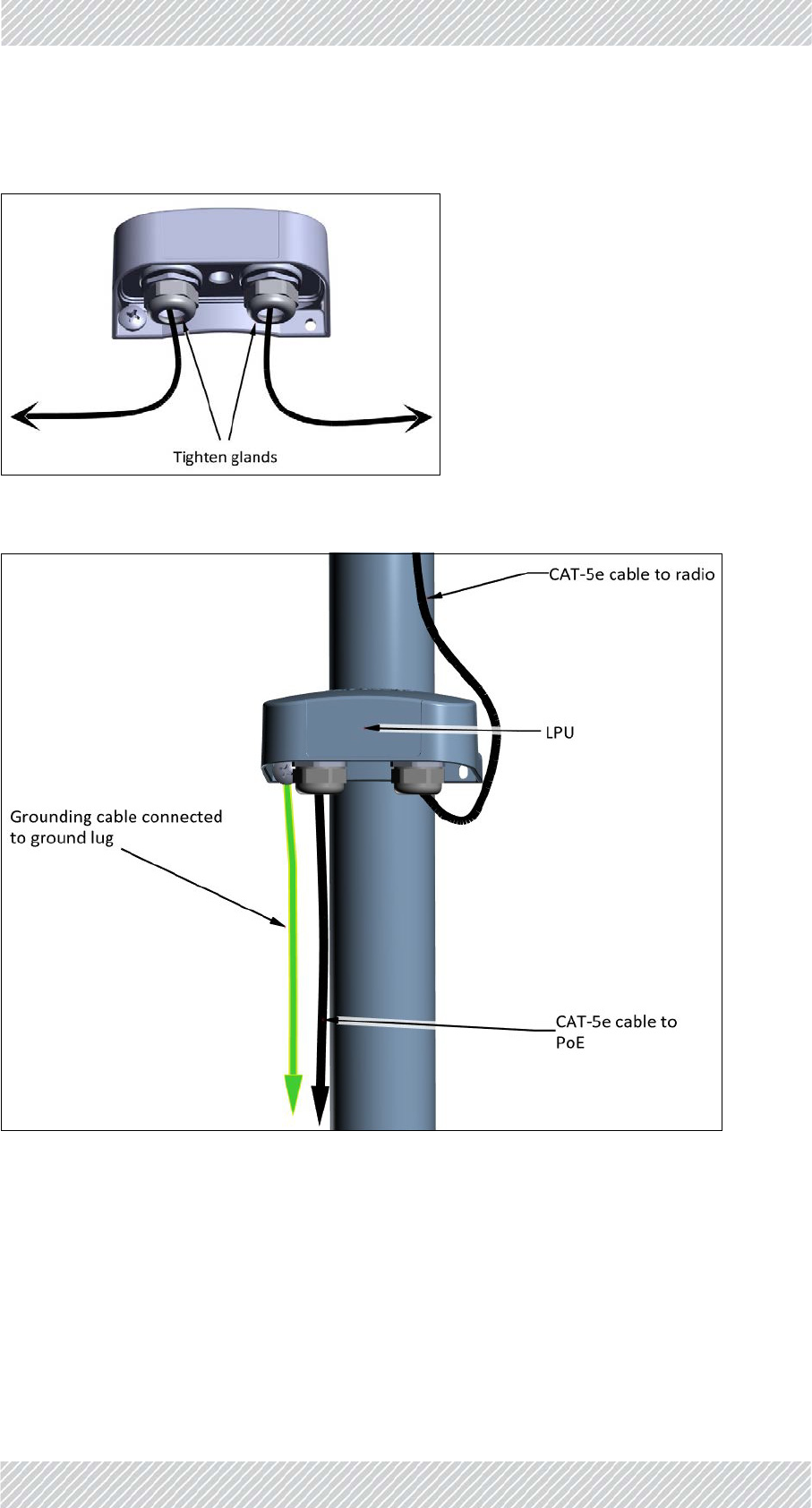 Tighten glands

CAT-5e cable to radio

LPU

Grounding cable connected to ground lug

CAT-5e cable to PoE