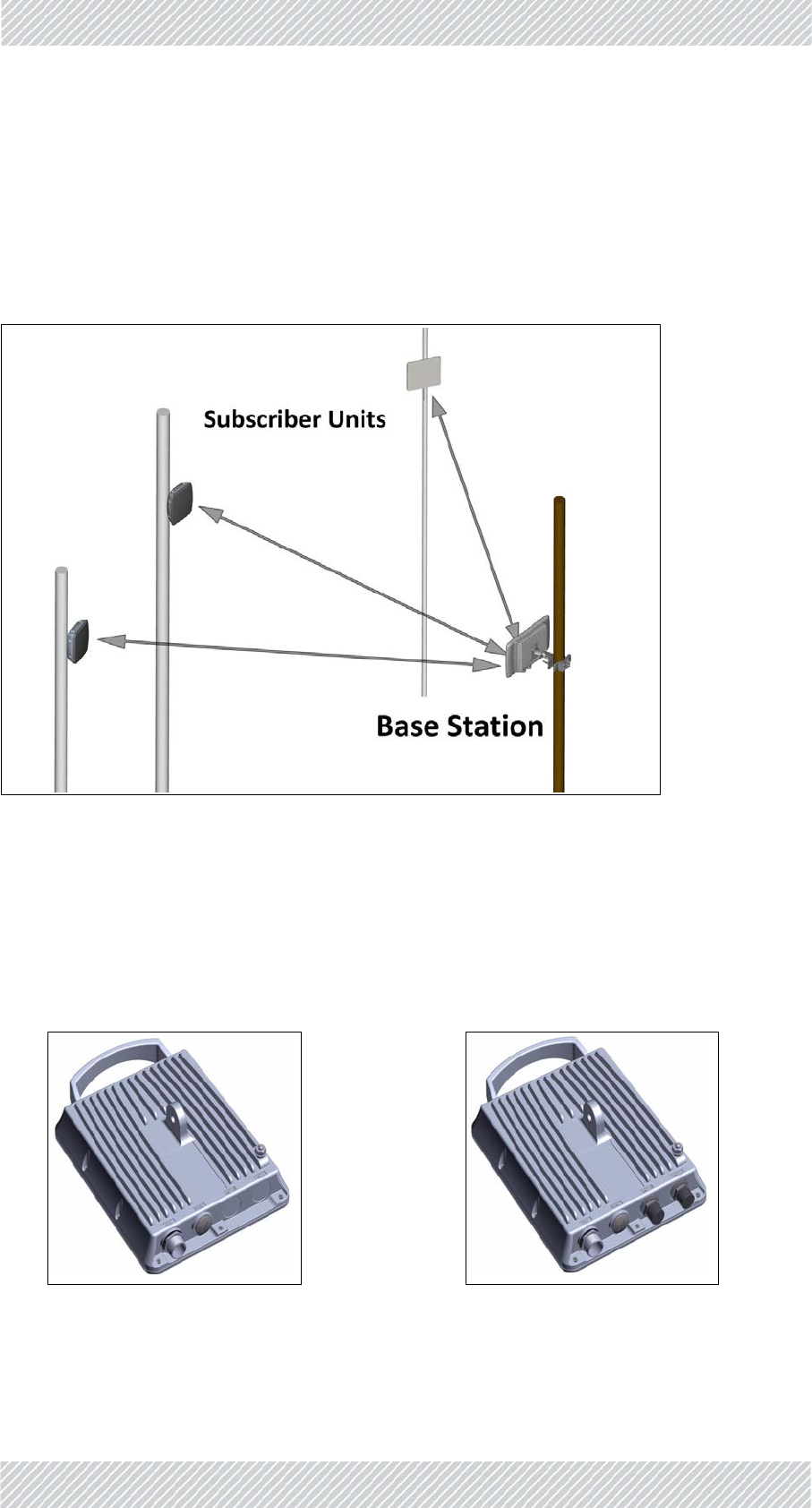 Subscriber Units

Base Station