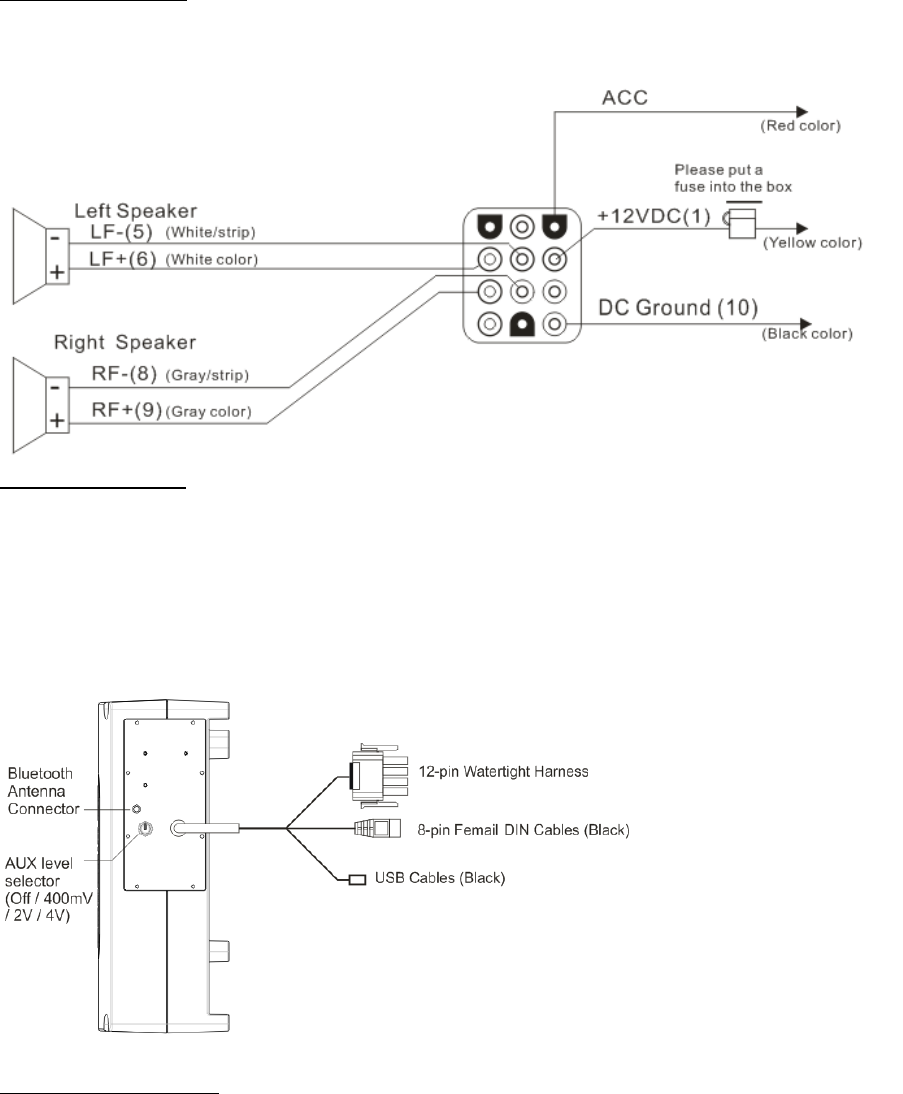 ACC
(Red color)

Please put a fuse into the box

Left Speaker
LF-(5) (White/strip)
LF+(6) (White color)
+12VDC(1)
(Yellow color)
DC Ground (10)
(Black color)

Right Speaker
RF-(8) (Gray/strip)
RF+(9) (Gray color)

Bluetooth Antenna Connector
AUX level selector (Off / 400mV / 2V / 4V)
12-pin Watertight Harness
8-pin Femail DIN Cables (Black)
USB Cables (Black)