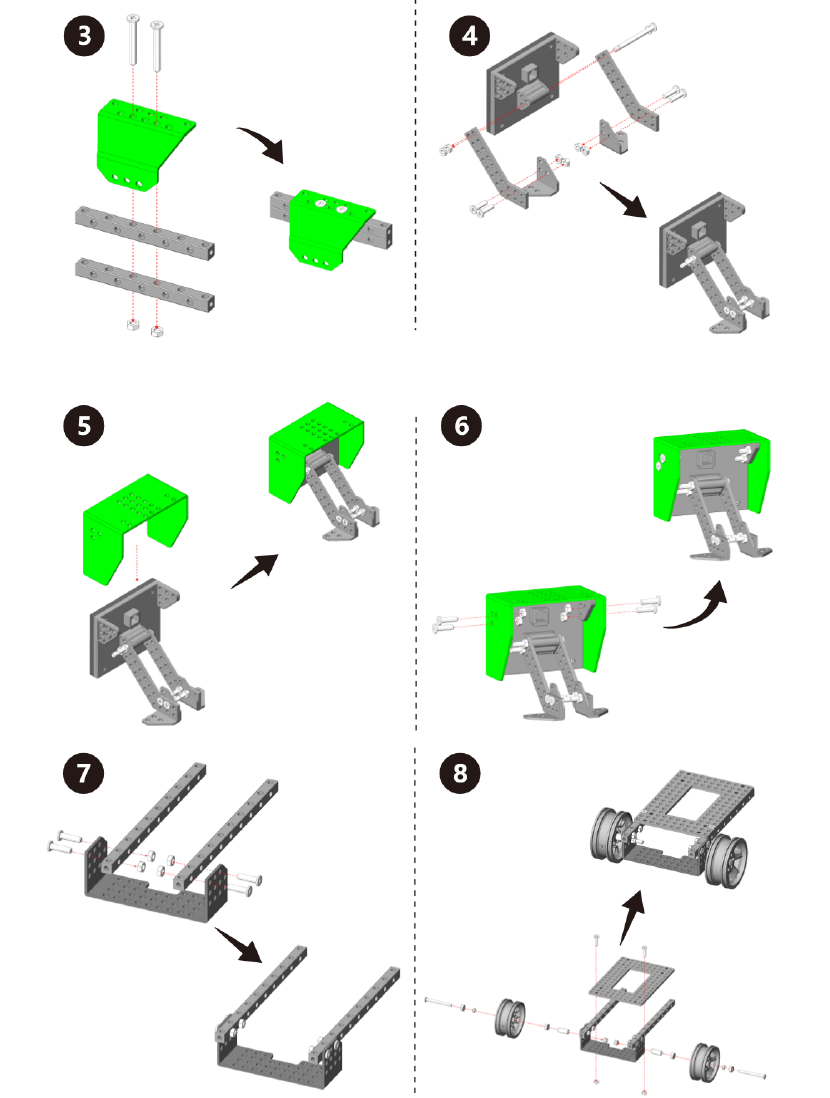 3

4

5

6

7

8