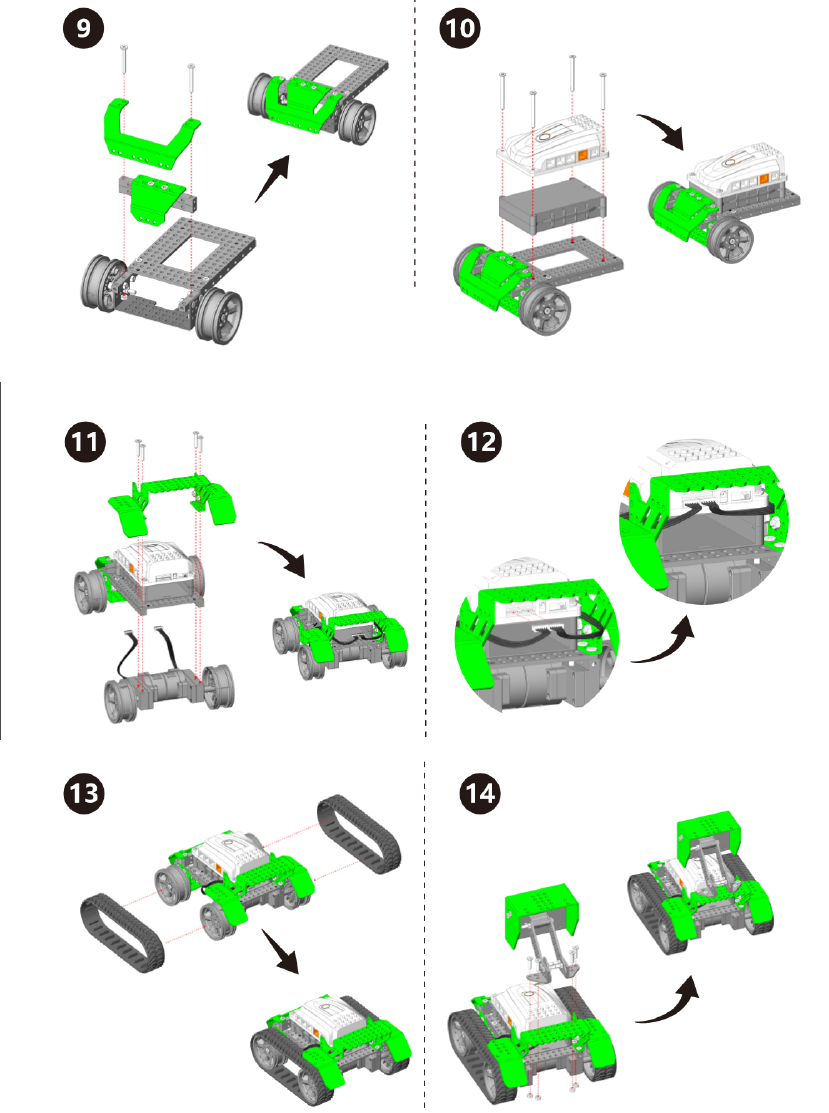 9

10

11

12

13

14