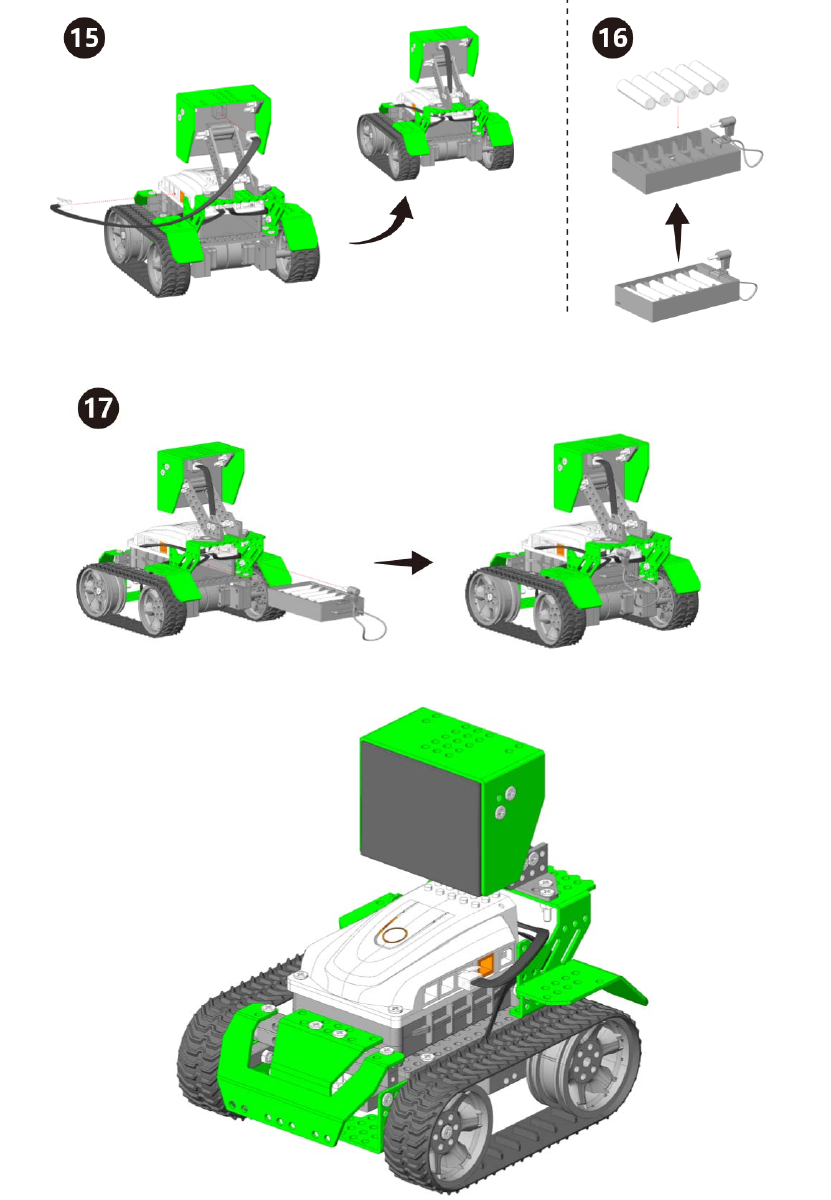 15

16

17