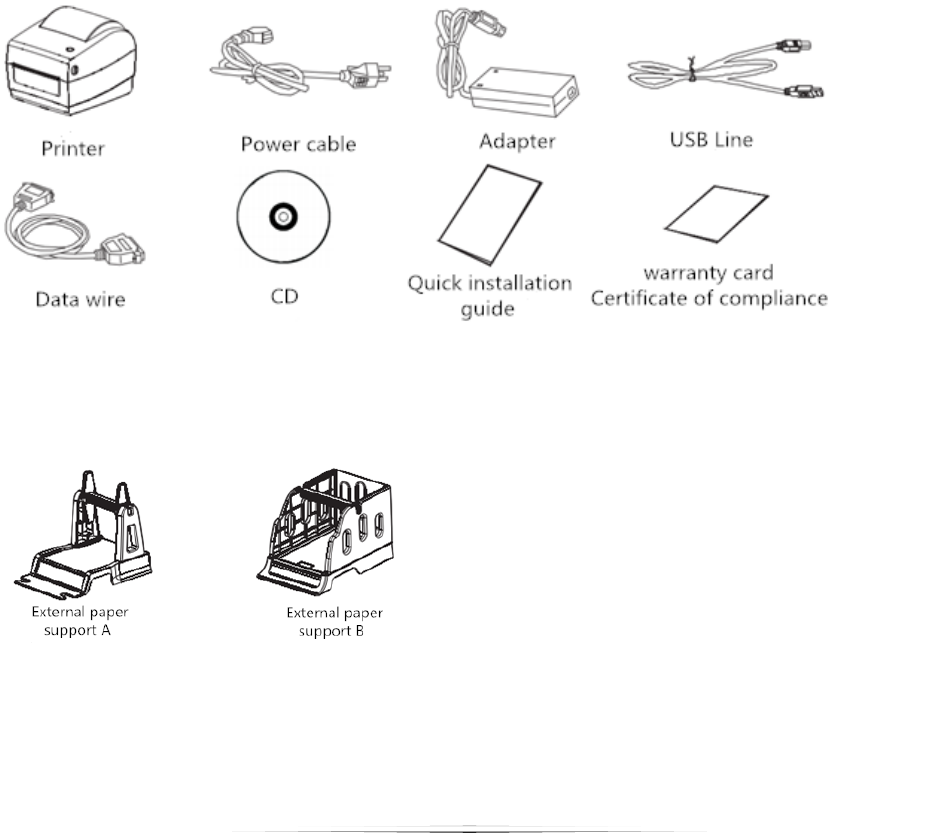 Printer

Power cable

Adapter

USB Line

Data wire

CD

Quick installation guide

warranty card
Certificate of compliance

External paper support A

External paper support B