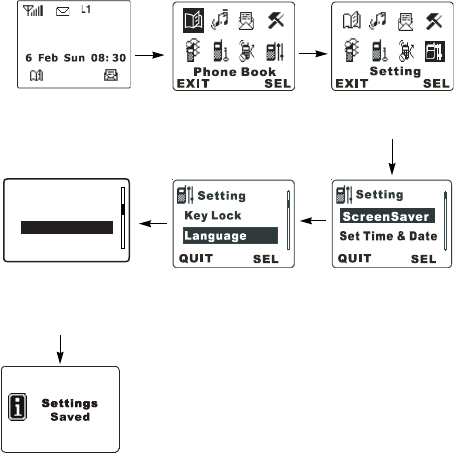 L1

6 Feb Sun 08: 30

Phone Book
EXIT SEL

Setting
EXIT SEL

Setting
ScreenSaver
Set Time & Date
QUIT SEL

Setting
Key Lock
Language
QUIT SEL

Settings Saved