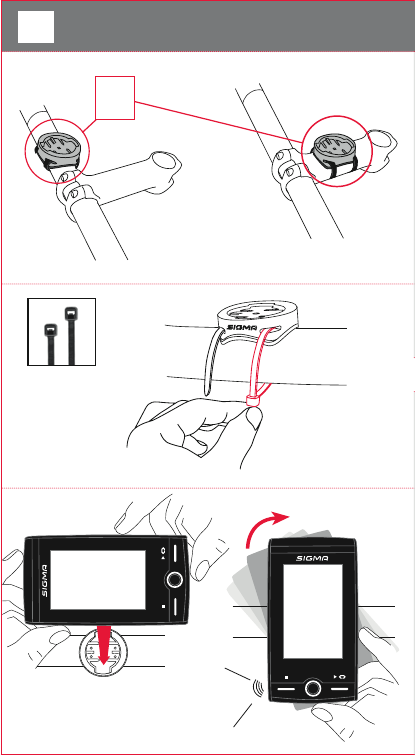 SIGMA

SIGMA

SIGMA