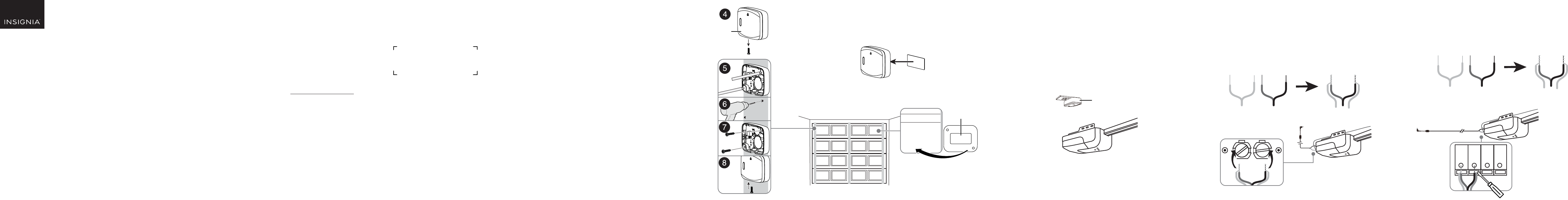 INSIGNIA

4

5

6

7

8