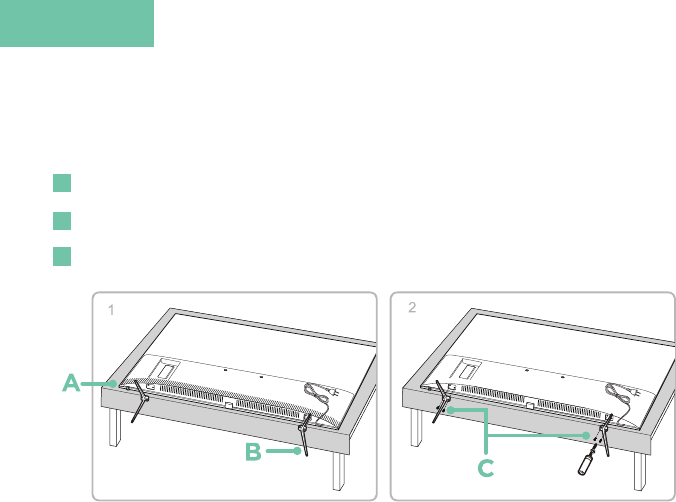 1

A

B

2

C