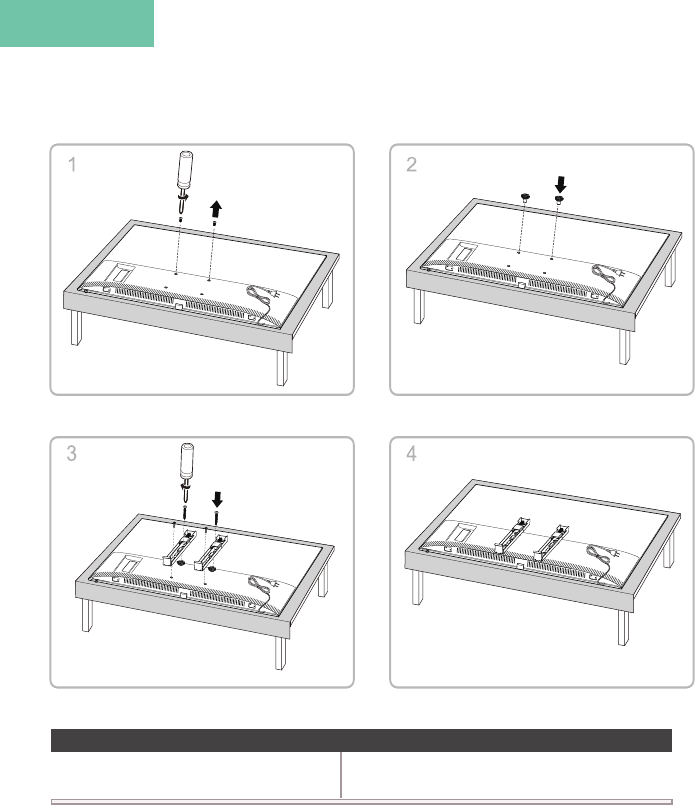 1

2

3

4