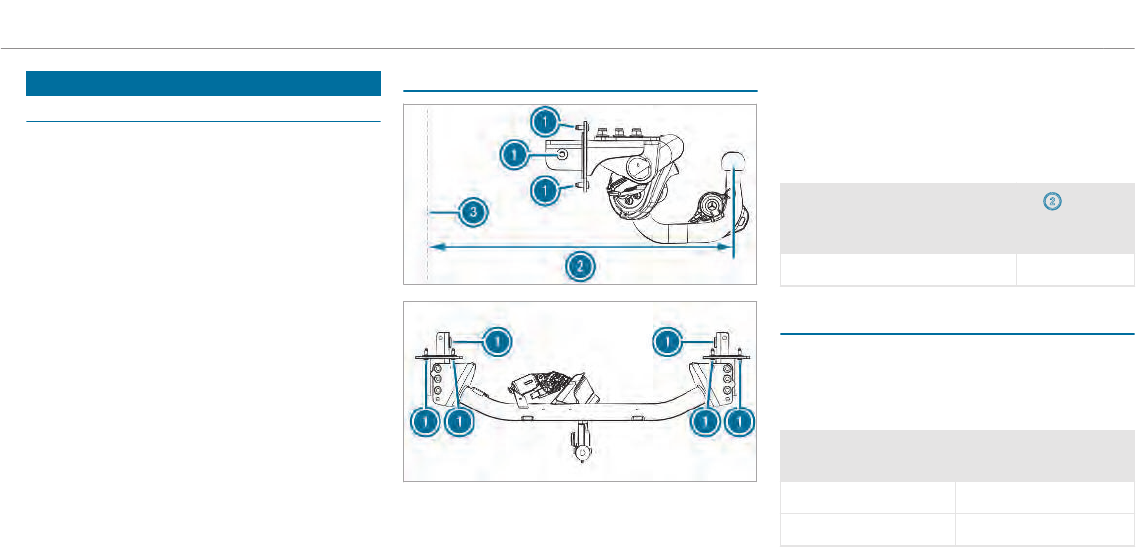 1
1
1
3
2
1
1
1
1
1
1

2