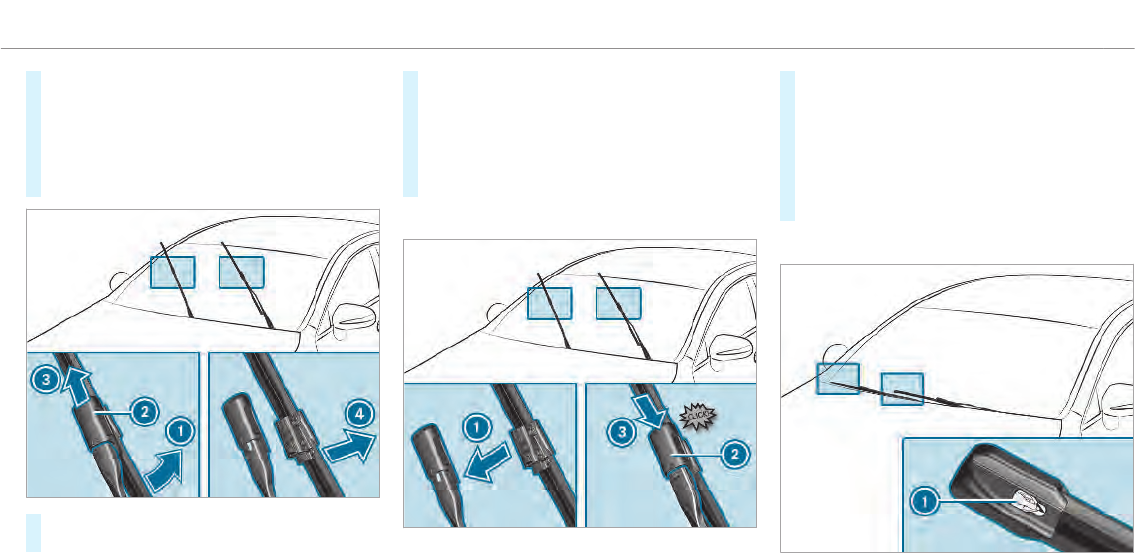 3
2
1
4
1
3
CLICK!
2
1