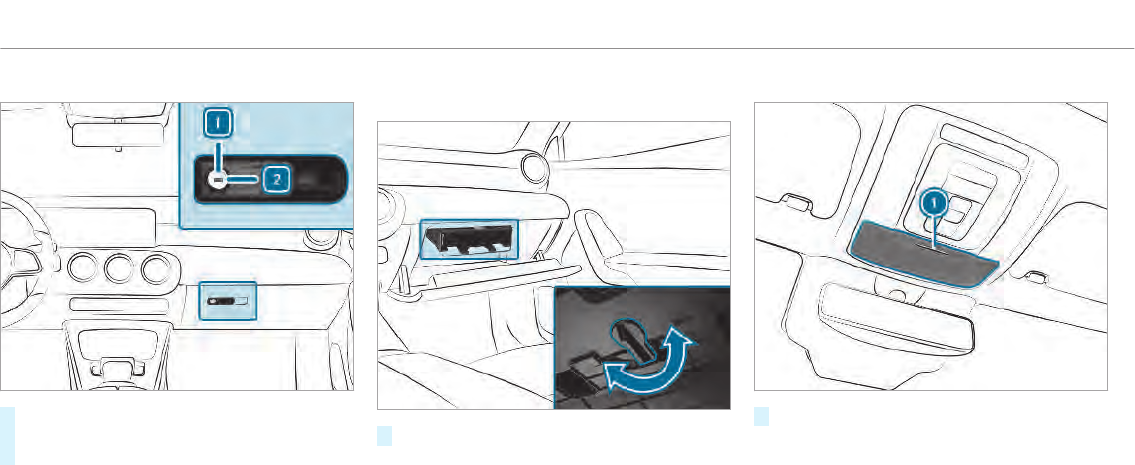 1

2

1