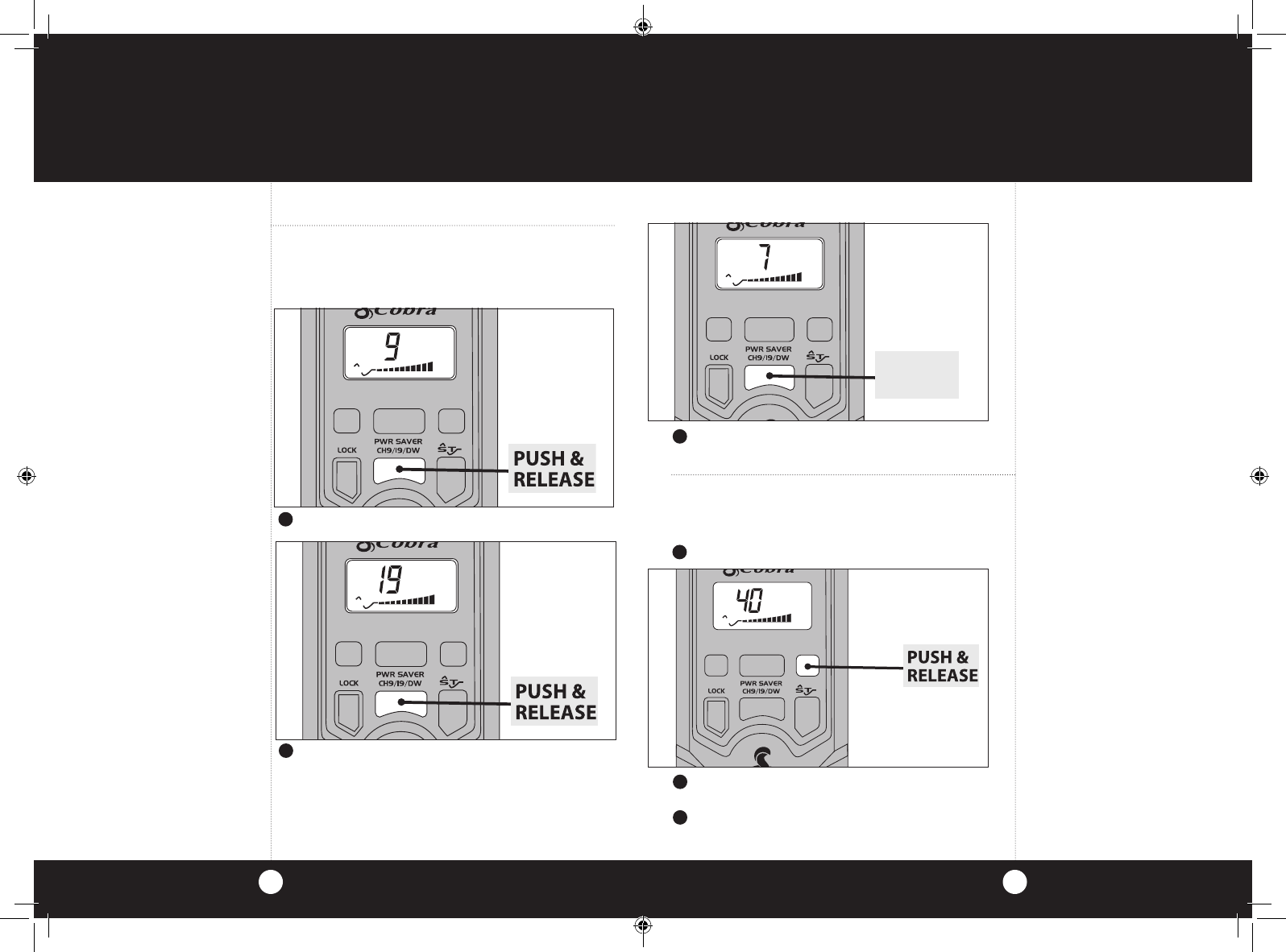 Cobra
9
LOCK
PWR SAVER
CH9/19/DW
PUSH & RELEASE

Cobra
19
LOCK
PWR SAVER
CH9/19/DW
PUSH & RELEASE

Cobra
7
LOCK
PWR SAVER
CH9/19/DW

Cobra
40
LOCK
PWR SAVER
CH9/19/DW
PUSH & RELEASE