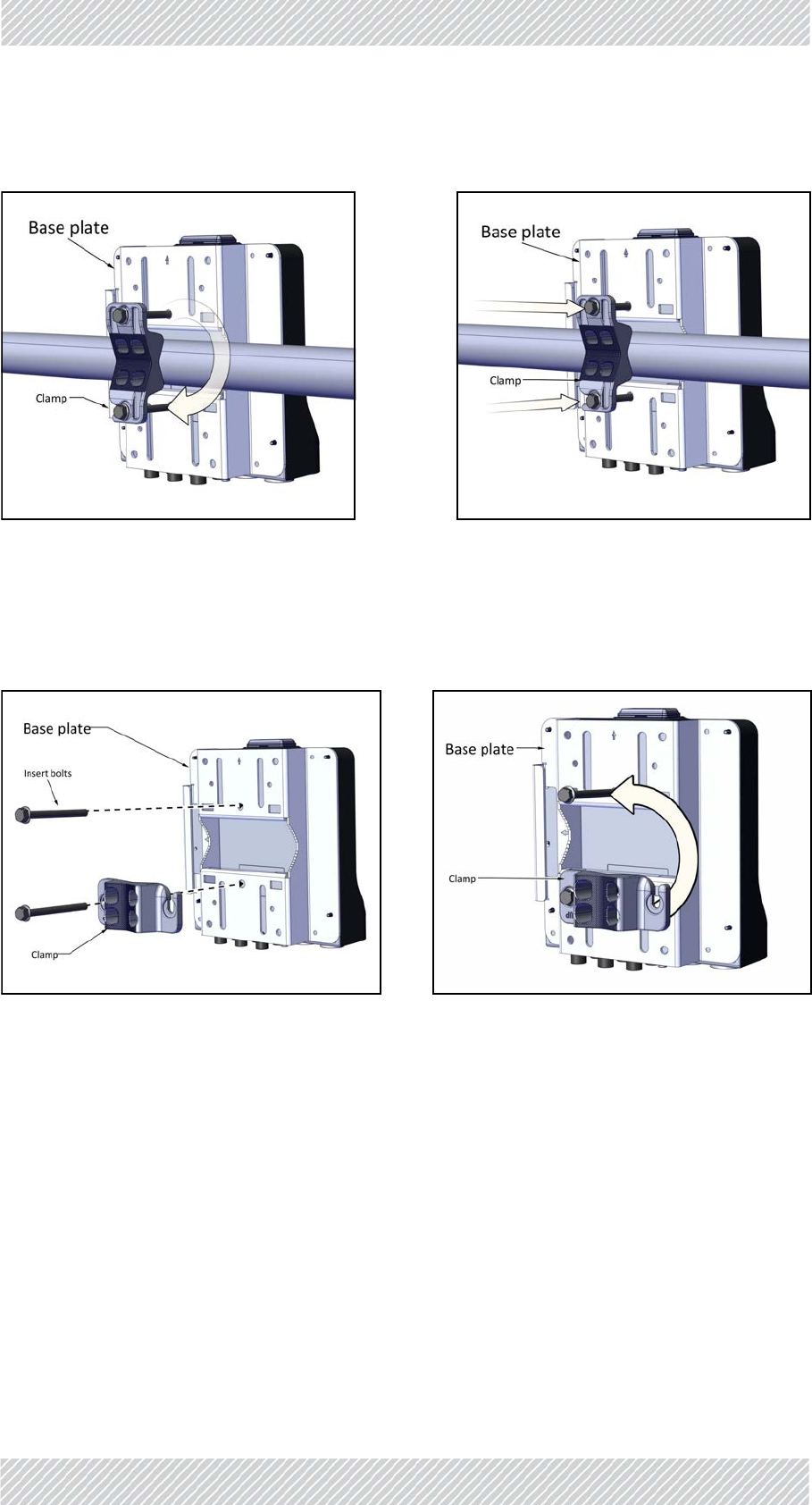 Base plate

Clamp

Base plate

Clamp

Base plate

Insert bolts

Clamp

Base plate

Clamp