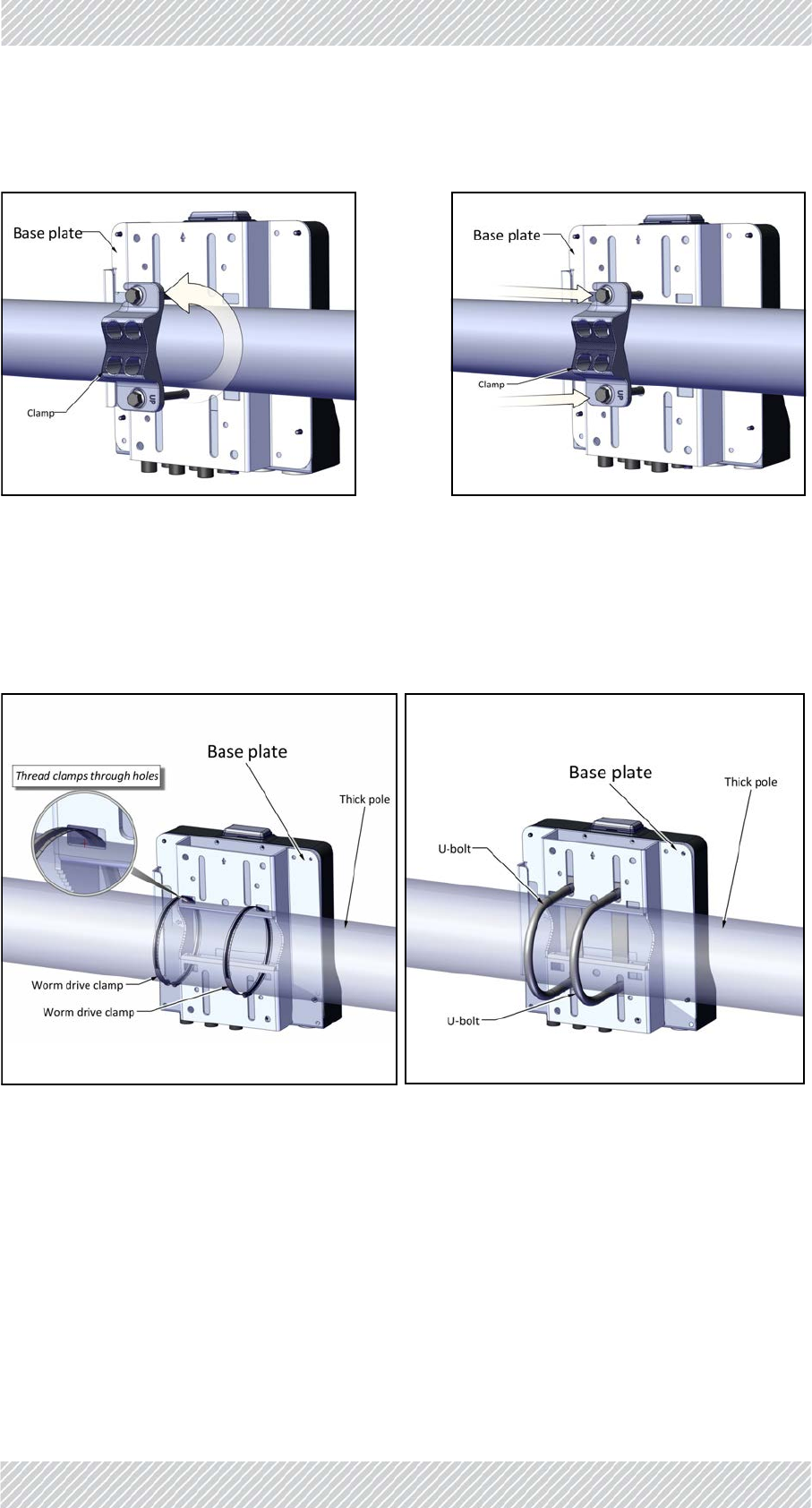 Base plate

Clamp

UP

Base plate

Clamp

UP

Thread clamps through holes

Base plate

Thick pole

Worm drive clamp

Worm drive clamp

Base plate

Thick pole

U-bolt

U-bolt