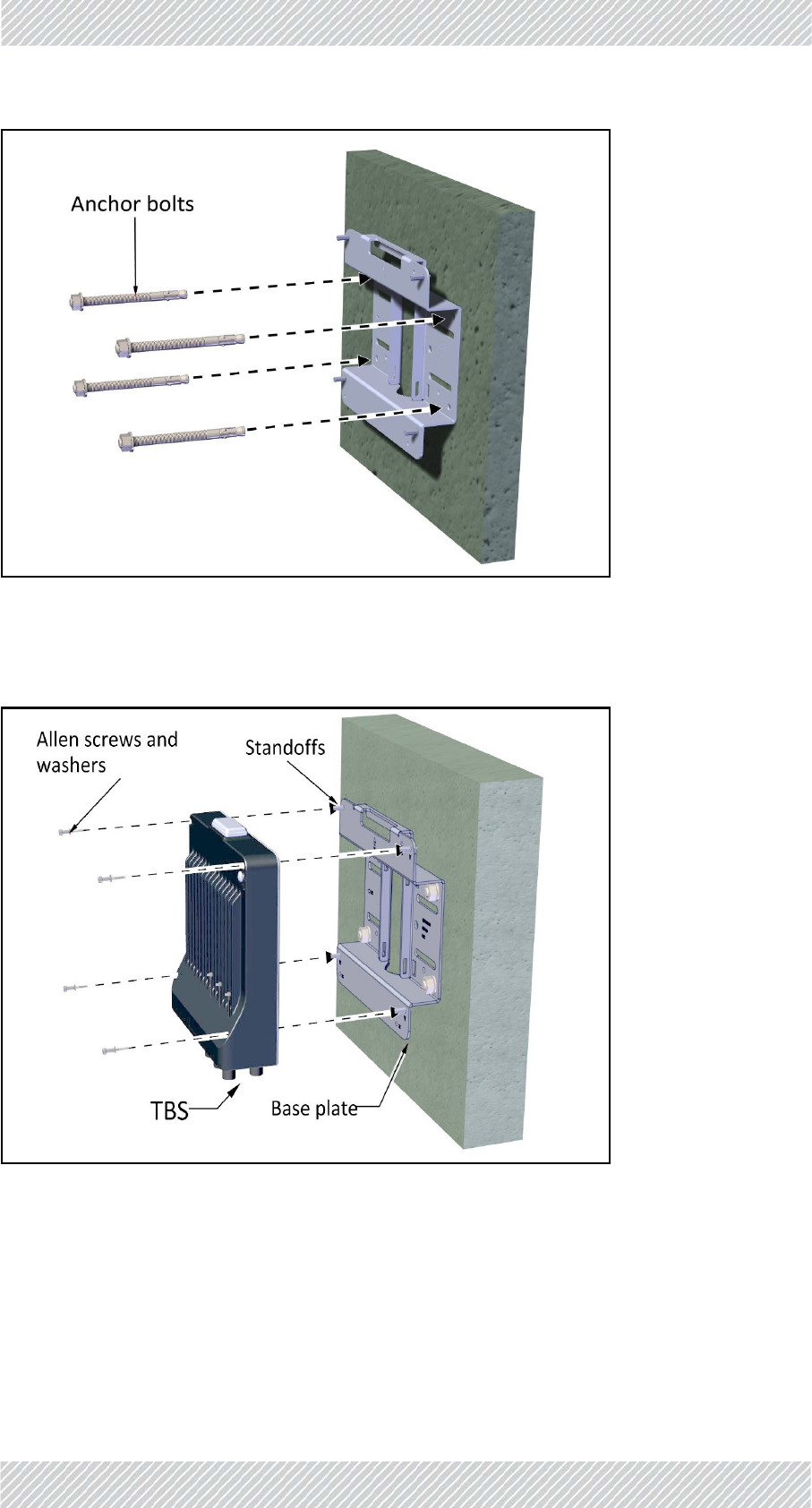 Anchor bolts

Allen screws and washers

Standoffs

TBS

Base plate