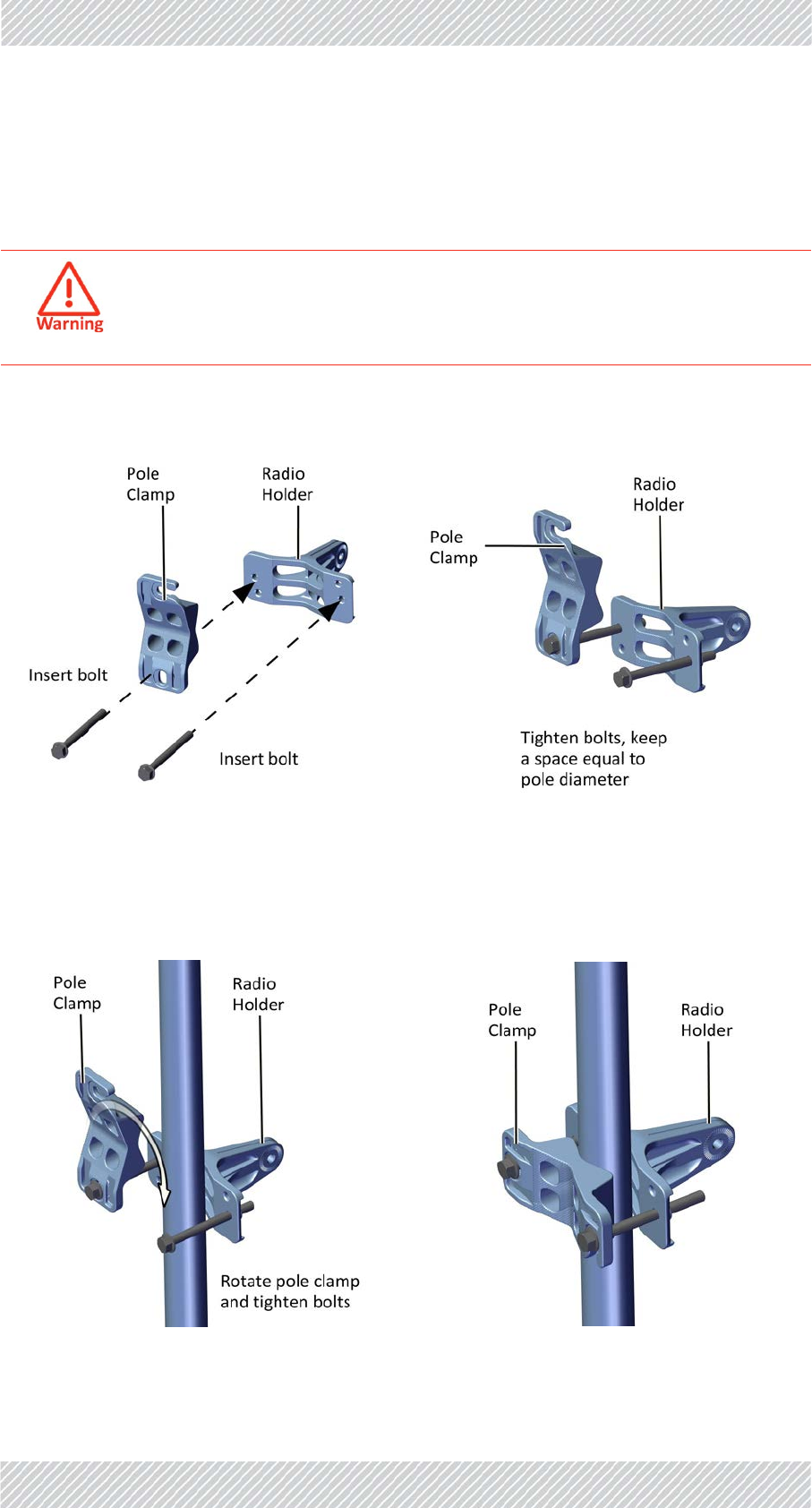 Warning

Pole Clamp

Radio Holder

Insert bolt

Insert bolt

Pole Clamp

Radio Holder

Tighten bolts, keep a space equal to pole diameter

Pole Clamp

Radio Holder

Rotate pole clamp and tighten bolts

Pole Clamp

Radio Holder