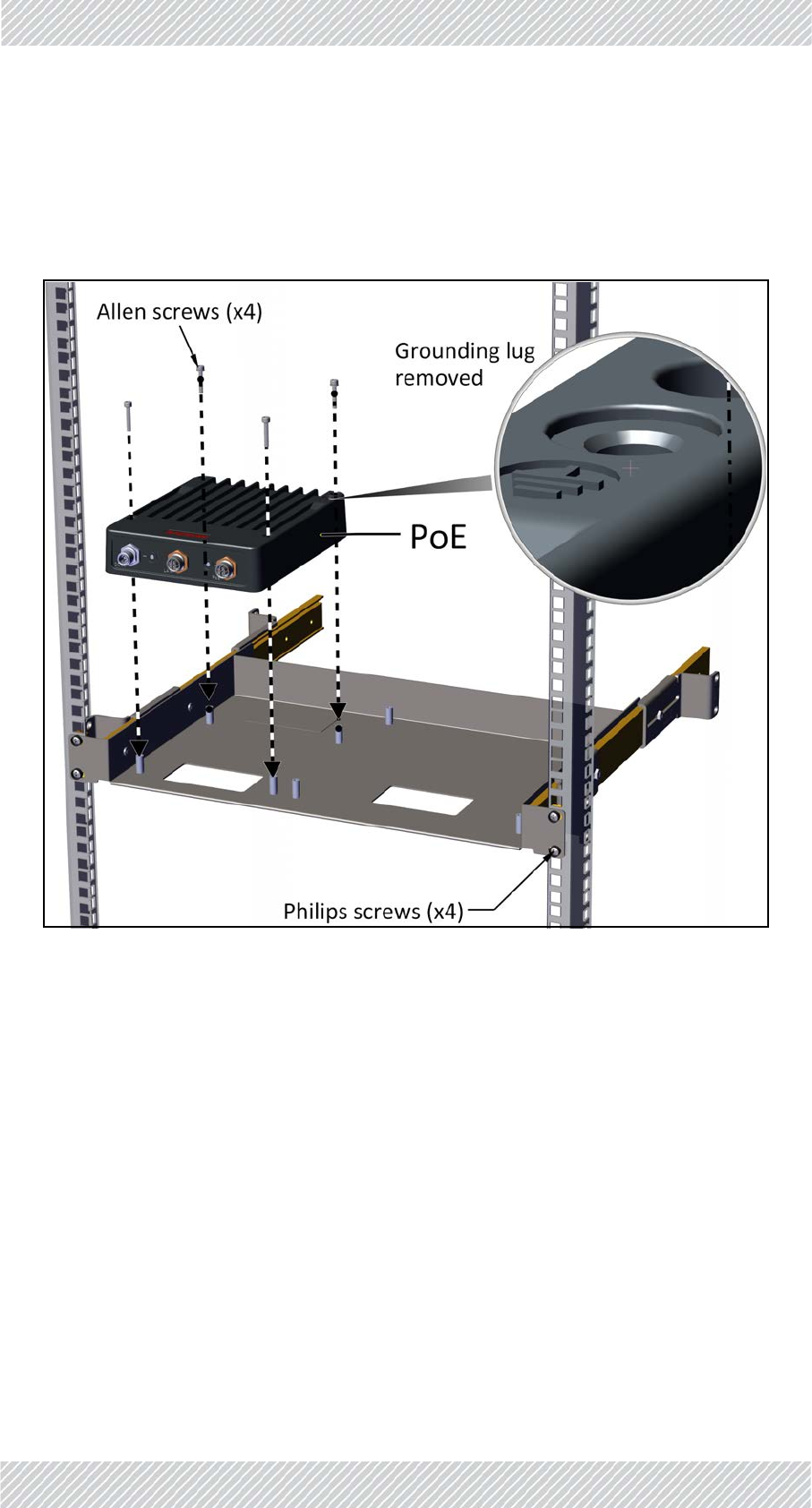 Allen screws (x4)

Grounding lug removed

PoE

Philips screws (x4)